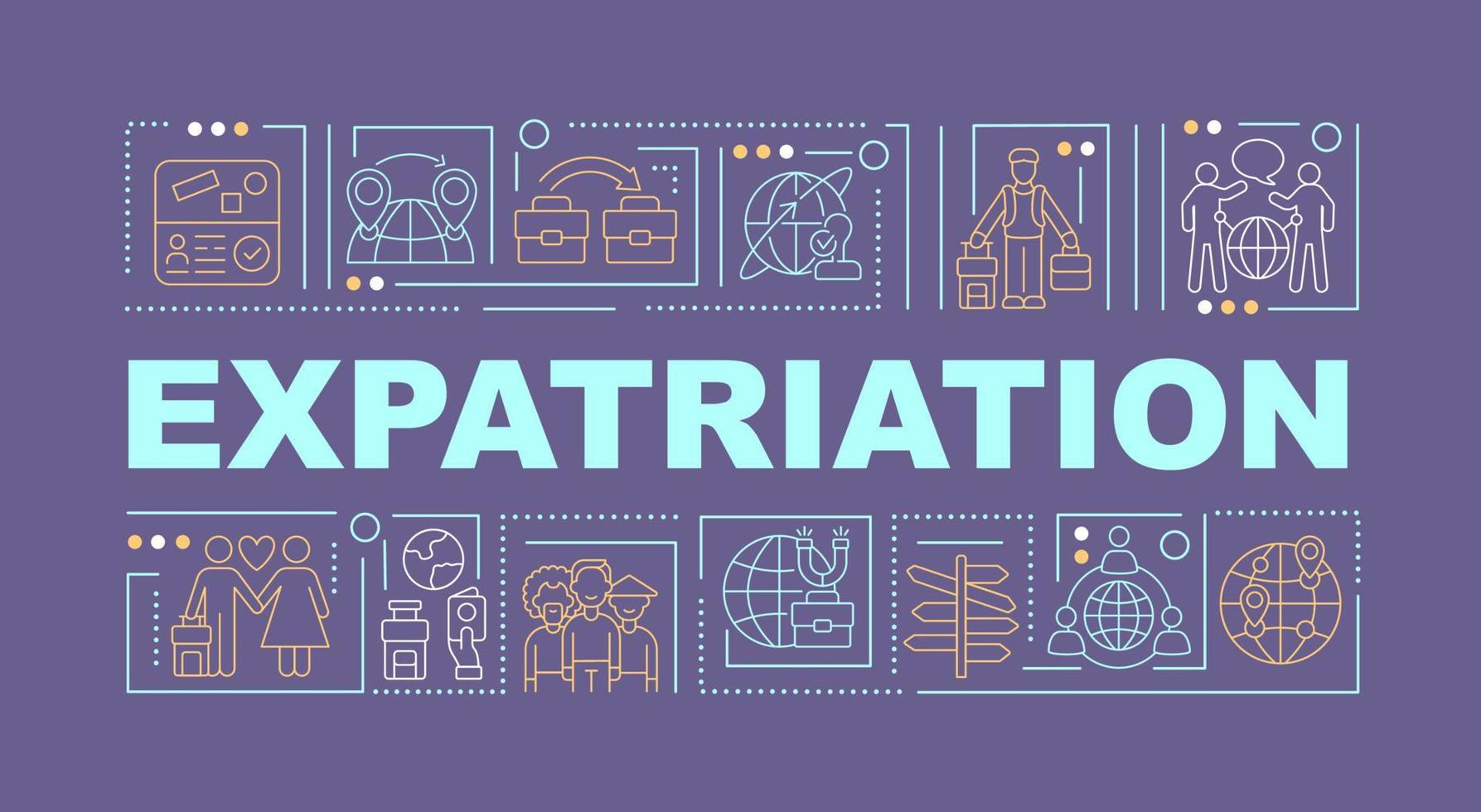 EXPATRIATION