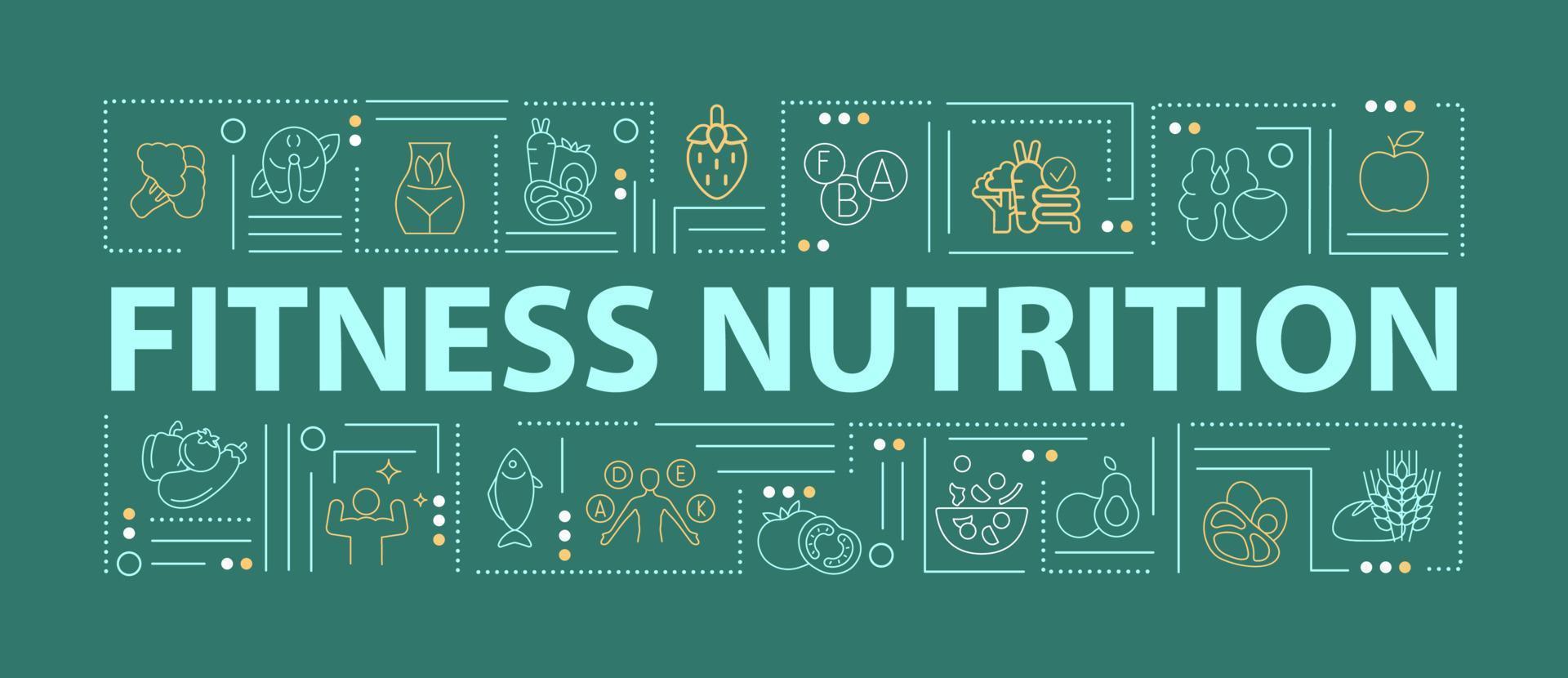 F B A

FITNESS NUTRITION

D E A K