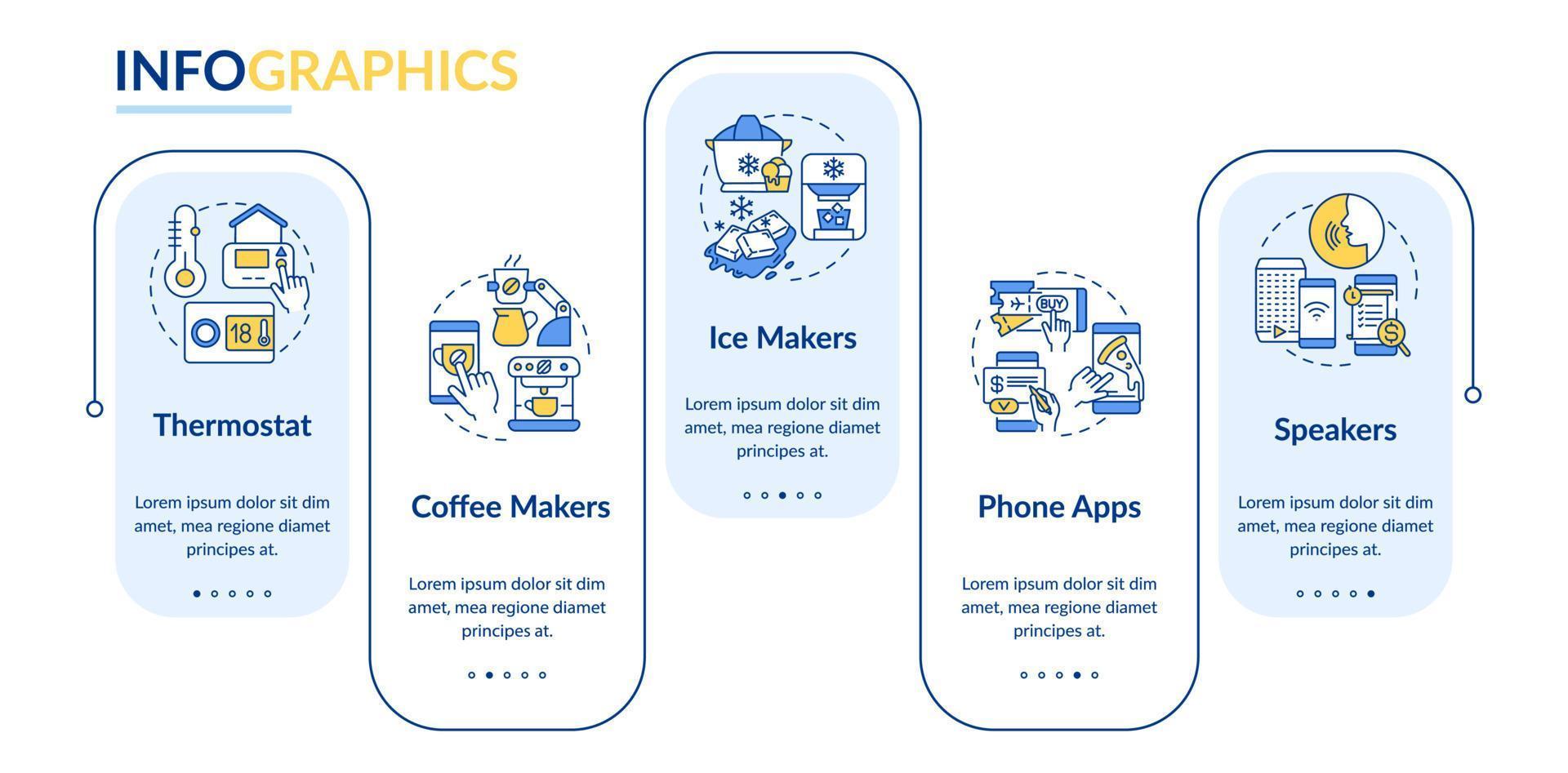 INFOGRAPHICS

18

Thermostat

Lorem ipsum dolor sit dim amet, mea regione diamet principes at.

Coffee Makers

Lorem ipsum dolor sit dim amet, mea regione diamet principes at.

Ice Makers

Lorem ipsum dolor sit dim amet, mea regione diamet principes at.

BUY

$

Phone Apps

Lorem ipsum dolor sit dim amet, mea regione diamet principes at.

$

Speakers

Lorem ipsum dolor sit dim amet, mea regione diamet principes at.