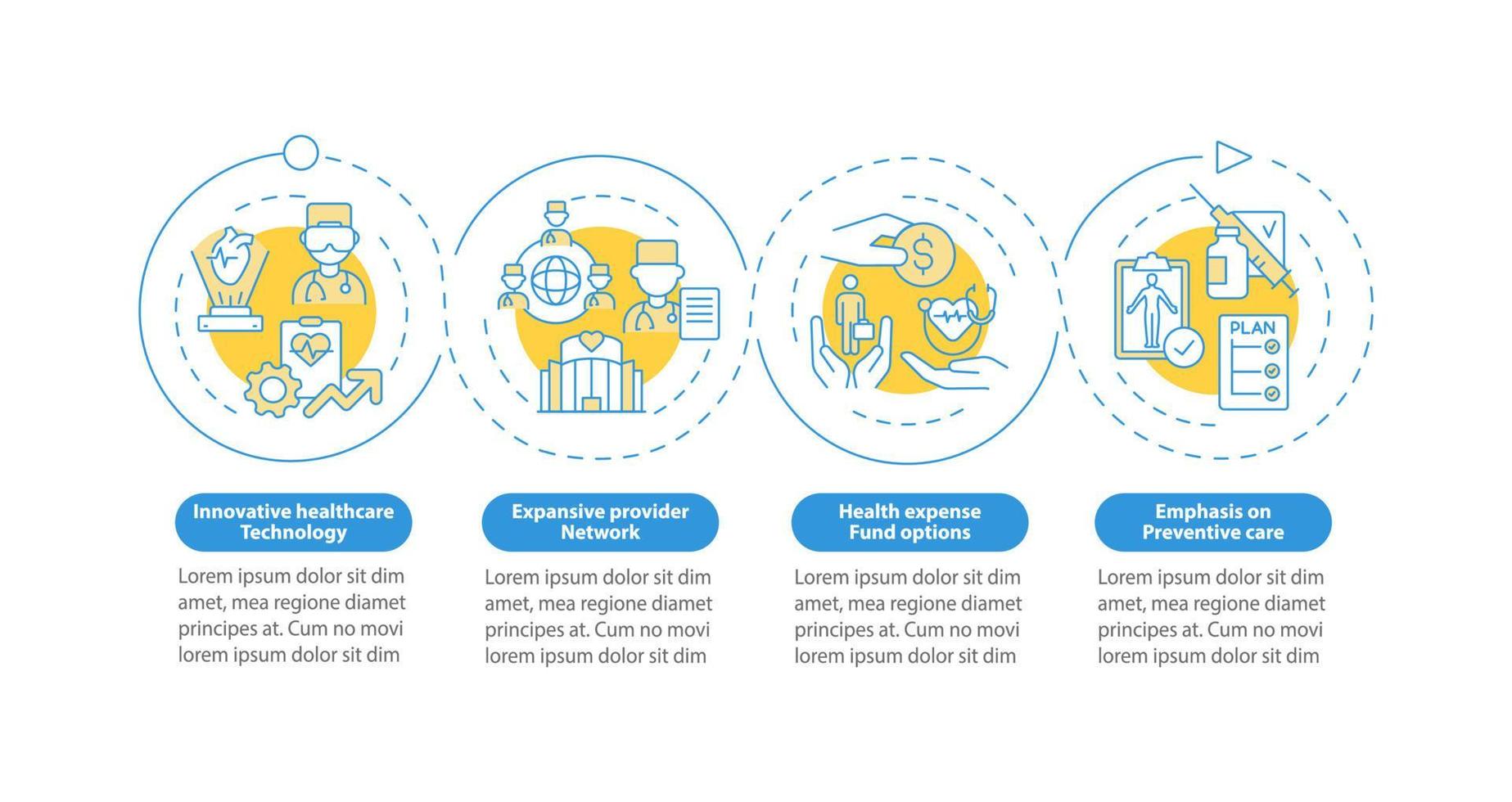 $

PLAN

Innovative healthcare Technology

Lorem ipsum dolor sit dim amet, mea regione diamet principes at. Cum no movi lorem ipsum dolor sit dim

Expansive provider Network

Lorem ipsum dolor sit dim amet, mea regione diamet principes at. Cum no movi lorem ipsum dolor sit dim

Health expense Fund options

Lorem ipsum dolor sit dim amet, mea regione diamet principes at. Cum no movi lorem ipsum dolor sit dim

Emphasis on Preventive care

Lorem ipsum dolor sit dim amet, mea regione diamet principes at. Cum no movi lorem ipsum dolor sit dim