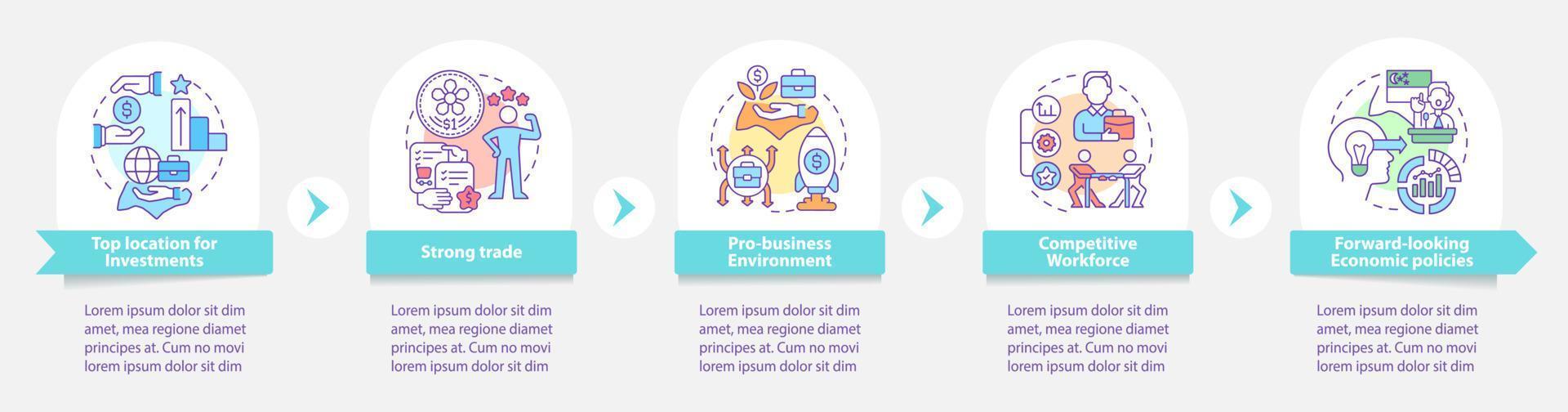 $1

Top location for Investments

Lorem ipsum dolor sit dim amet, mea regione diamet principes at. Cum no movi lorem ipsum dolor sit dim

Strong trade

Lorem ipsum dolor sit dim amet, mea regione diamet principes at. Cum no movi lorem ipsum dolor sit dim

Pro-business Environment

Lorem ipsum dolor sit dim amet, mea regione diamet principes at. Cum no movi lorem ipsum dolor sit dim

Competitive Workforce

Lorem ipsum dolor sit dim amet, mea regione diamet principes at. Cum no movi lorem ipsum dolor sit dim

Forward-looking Economic policies

Lorem ipsum dolor sit dim amet, mea regione diamet principes at. Cum no movi lorem ipsum dolor sit dim