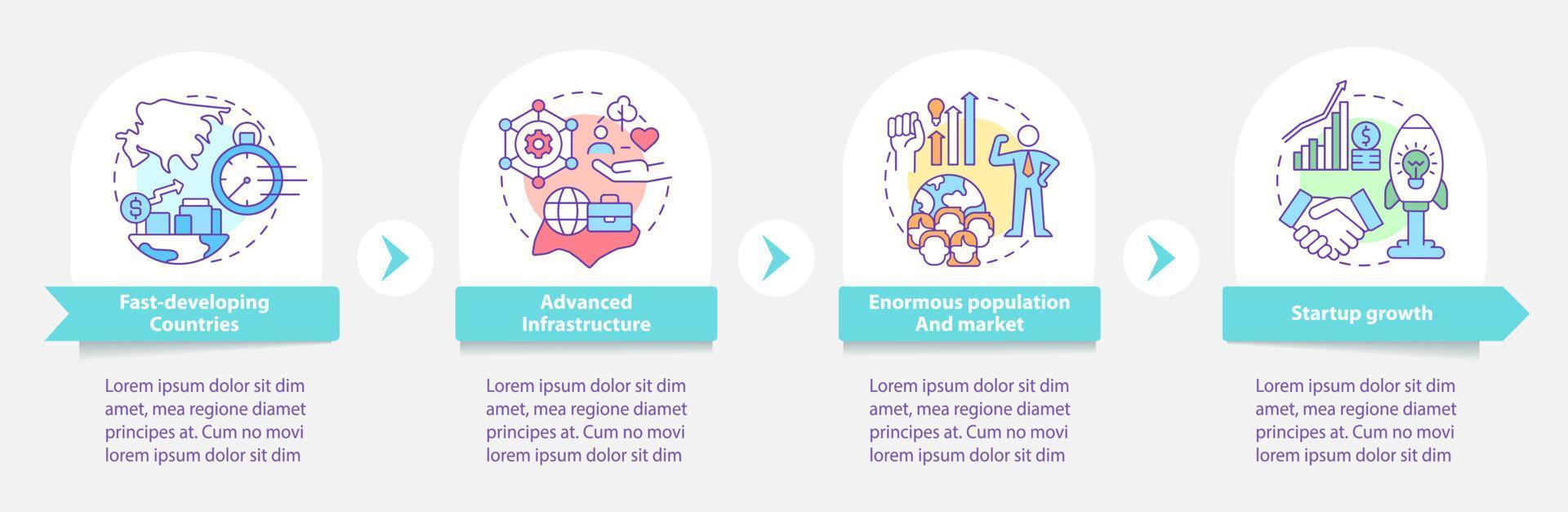 Fast-developing Countries

Lorem ipsum dolor sit dim amet, mea regione diamet principes at. Cum no movi lorem ipsum dolor sit dim

Advanced Infrastructure

Lorem ipsum dolor sit dim amet, mea regione diamet principes at. Cum no movi lorem ipsum dolor sit dim

Enormous population And market

Lorem ipsum dolor sit dim amet, mea regione diamet principes at. Cum no movi lorem ipsum dolor sit dim

Startup growth

Lorem ipsum dolor sit dim amet, mea regione diamet principes at. Cum no movi lorem ipsum dolor sit dim