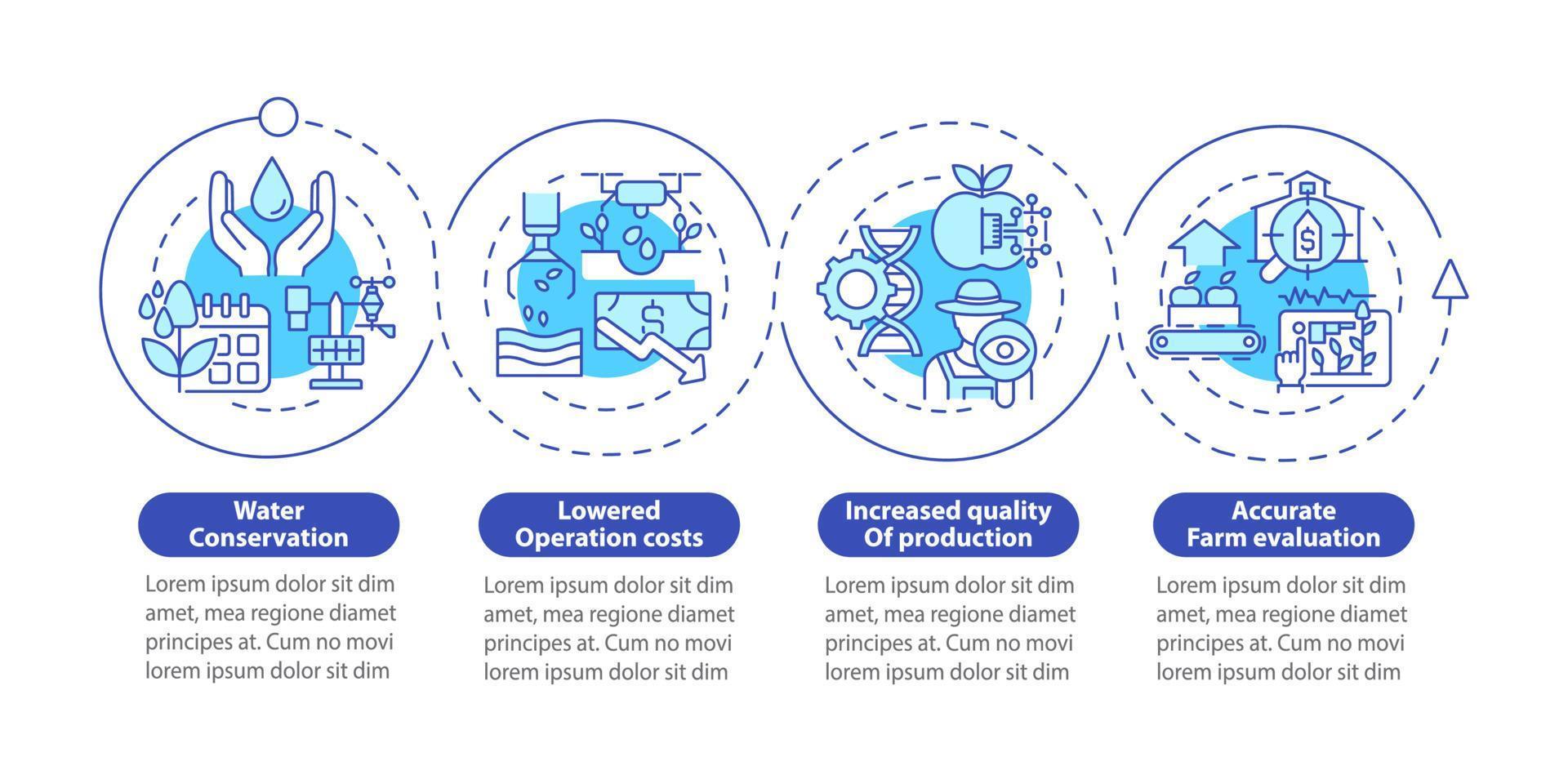 Water Conservation

Lorem ipsum dolor sit dim amet, mea regione diamet principes at. Cum no movi lorem ipsum dolor sit dim

Lowered Operation costs

Lorem ipsum dolor sit dim amet, mea regione diamet principes at. Cum no movi lorem ipsum dolor sit dim

Increased quality Of production

Lorem ipsum dolor sit dim amet, mea regione diamet principes at. Cum no movi lorem ipsum dolor sit dim

Accurate Farm evaluation

Lorem ipsum dolor sit dim amet, mea regione diamet principes at. Cum no movi lorem ipsum dolor sit dim