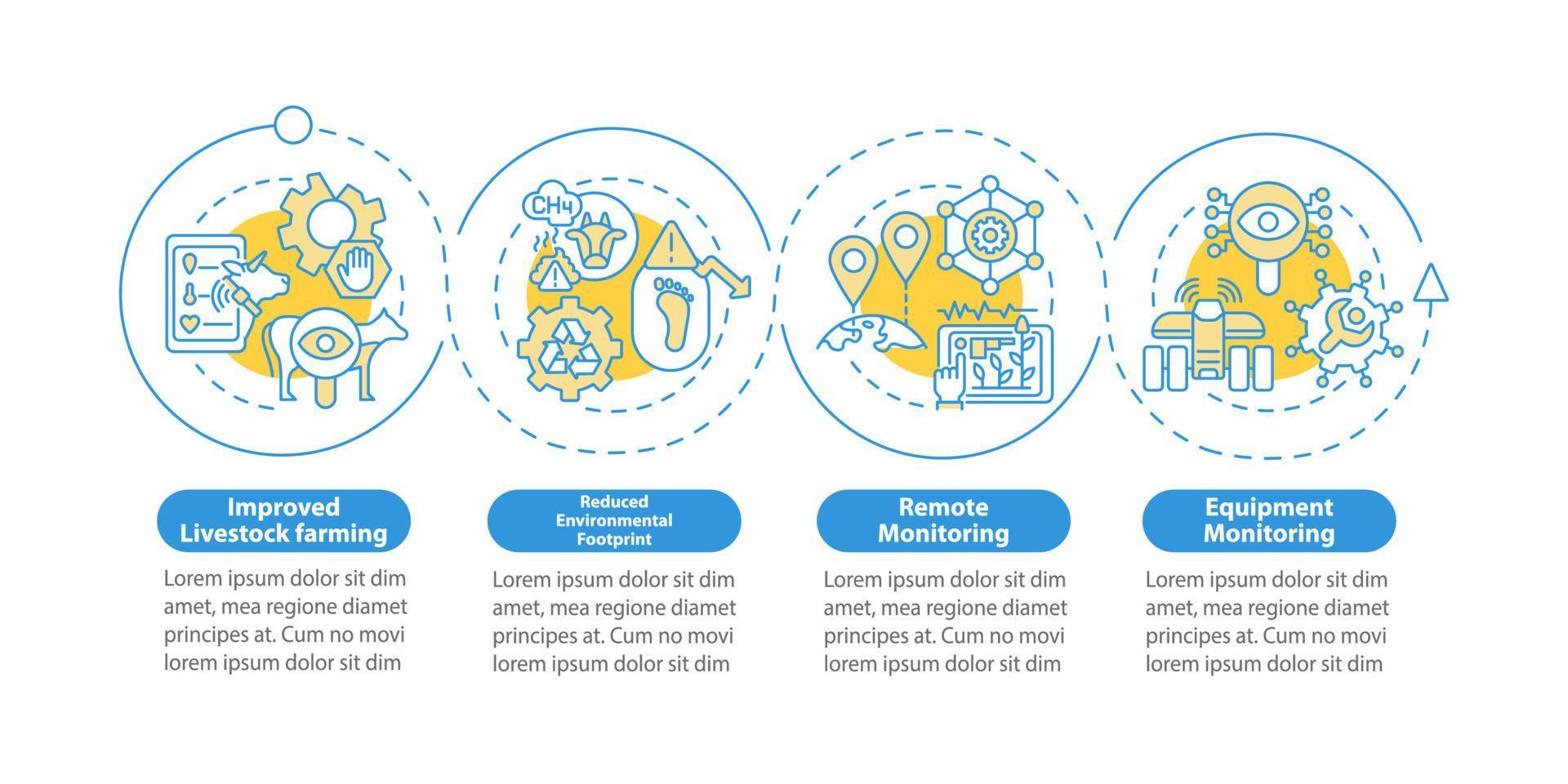 $CH_4$

Improved Livestock farming

Lorem ipsum dolor sit dim amet, mea regione diamet principes at. Cum no movi lorem ipsum dolor sit dim

Reduced Environmental Footprint

Lorem ipsum dolor sit dim amet, mea regione diamet principes at. Cum no movi lorem ipsum dolor sit dim

Remote Monitoring

Lorem ipsum dolor sit dim amet, mea regione diamet principes at. Cum no movi lorem ipsum dolor sit dim

Equipment Monitoring

Lorem ipsum dolor sit dim amet, mea regione diamet principes at. Cum no movi lorem ipsum dolor sit dim