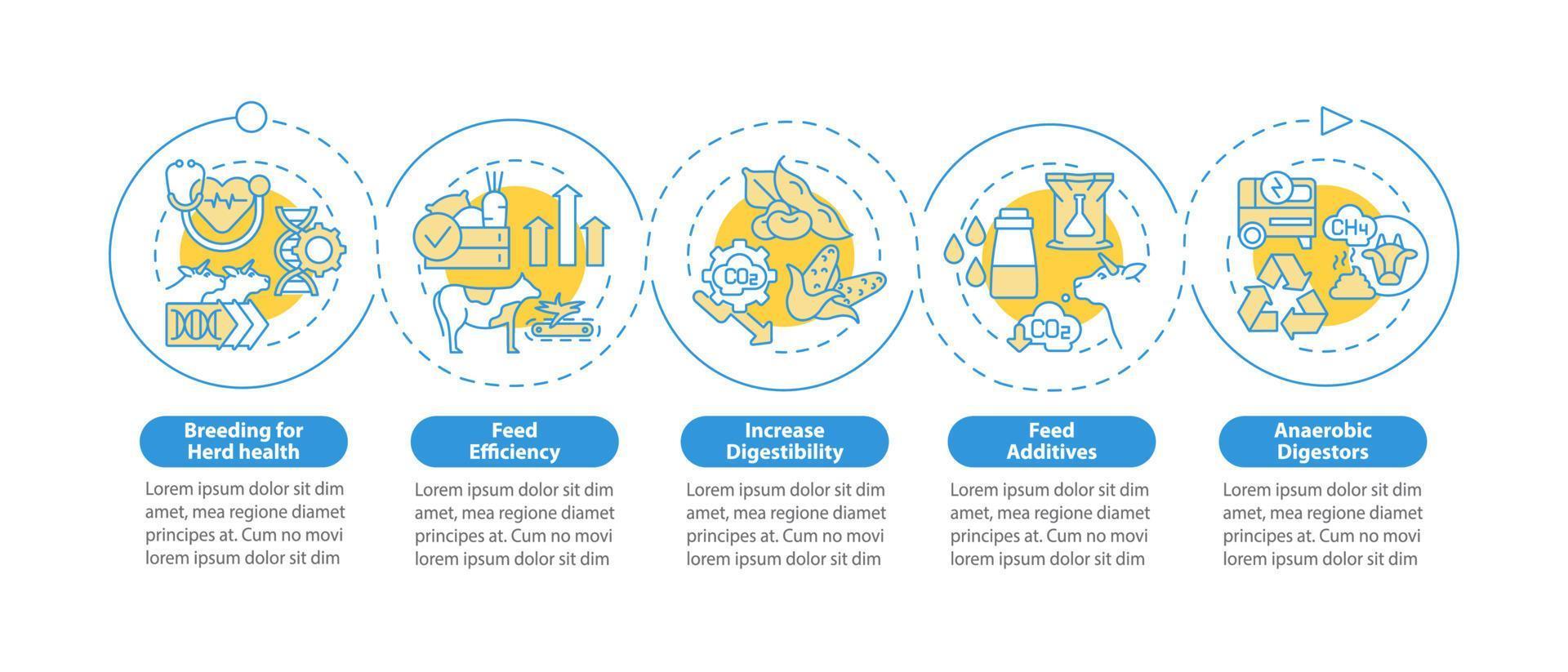 $CO_2$

$CO_2$

$CH_4$

Breeding for Herd health

Lorem ipsum dolor sit dim amet, mea regione diamet principes at. Cum no movi lorem ipsum dolor sit dim

Feed Efficiency

Lorem ipsum dolor sit dim amet, mea regione diamet principes at. Cum no movi lorem ipsum dolor sit dim

Increase Digestibility

Lorem ipsum dolor sit dim amet, mea regione diamet principes at. Cum no movi lorem ipsum dolor sit dim

Feed Additives

Lorem ipsum dolor sit dim amet, mea regione diamet principes at. Cum no movi lorem ipsum dolor sit dim

Anaerobic Digestors

Lorem ipsum dolor sit dim amet, mea regione diamet principes at. Cum no movi lorem ipsum dolor sit dim