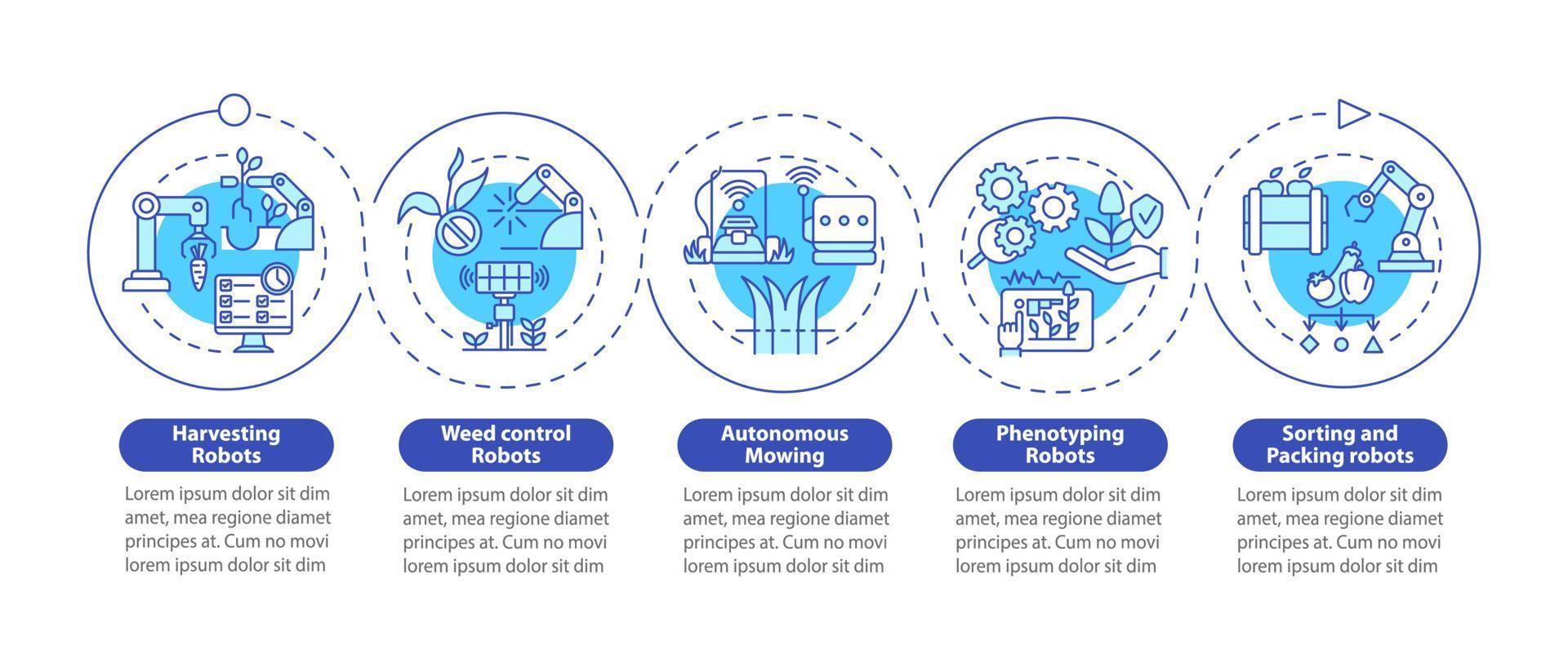 Harvesting Robots

Lorem ipsum dolor sit dim amet, mea regione diamet principes at. Cum no movi lorem ipsum dolor sit dim

Weed control Robots

Lorem ipsum dolor sit dim amet, mea regione diamet principes at. Cum no movi lorem ipsum dolor sit dim

Autonomous Mowing

Lorem ipsum dolor sit dim amet, mea regione diamet principes at. Cum no movi lorem ipsum dolor sit dim

Phenotyping Robots

Lorem ipsum dolor sit dim amet, mea regione diamet principes at. Cum no movi lorem ipsum dolor sit dim

Sorting and Packing robots

Lorem ipsum dolor sit dim amet, mea regione diamet principes at. Cum no movi lorem ipsum dolor sit dim