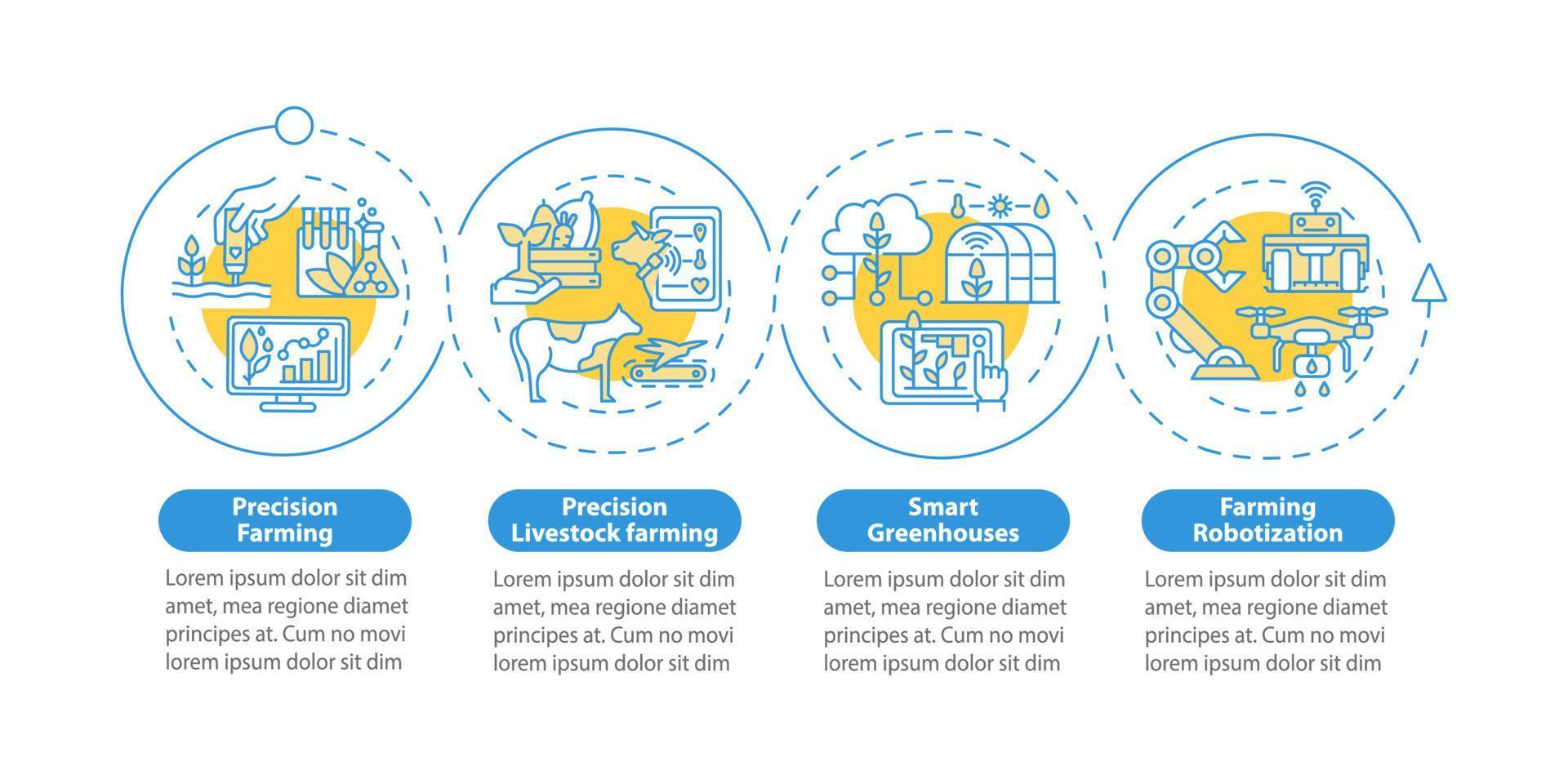 Precision Farming

Lorem ipsum dolor sit dim amet, mea regione diamet principes at. Cum no movi lorem ipsum dolor sit dim

Precision Livestock farming

Lorem ipsum dolor sit dim amet, mea regione diamet principes at. Cum no movi lorem ipsum dolor sit dim

Smart Greenhouses

Lorem ipsum dolor sit dim amet, mea regione diamet principes at. Cum no movi lorem ipsum dolor sit dim

Farming Robotization

Lorem ipsum dolor sit dim amet, mea regione diamet principes at. Cum no movi lorem ipsum dolor sit dim