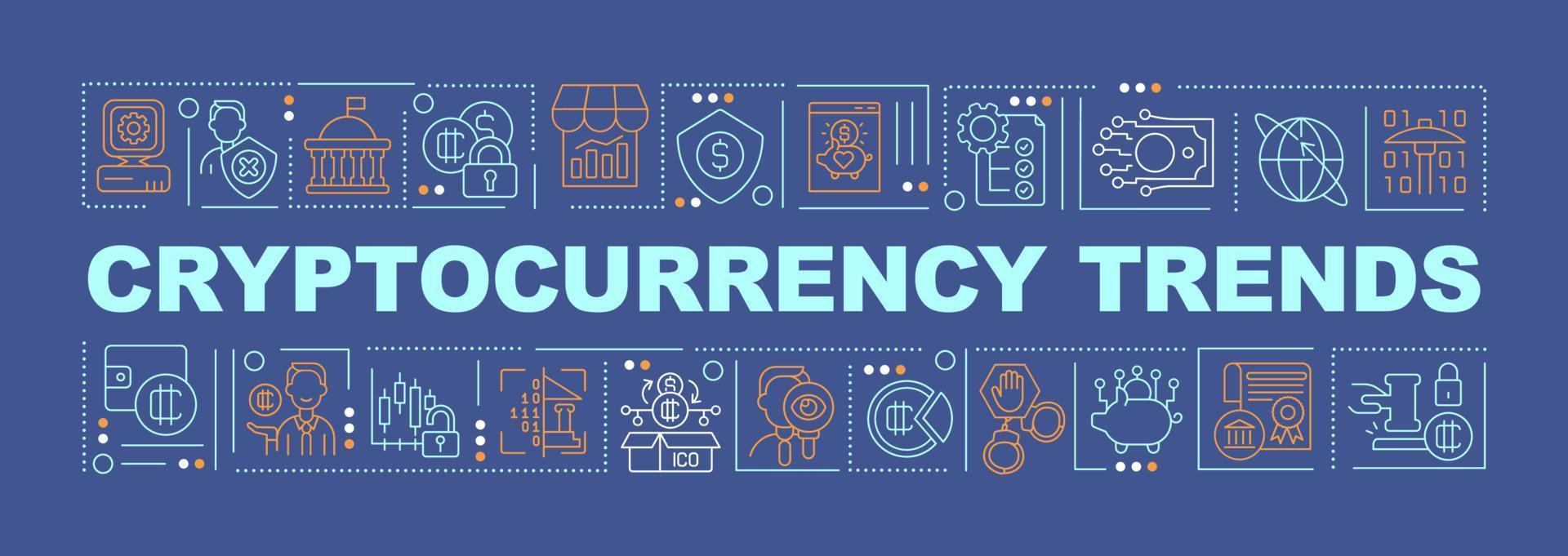 CRYPTOCURRENCY TRENDS

ICO