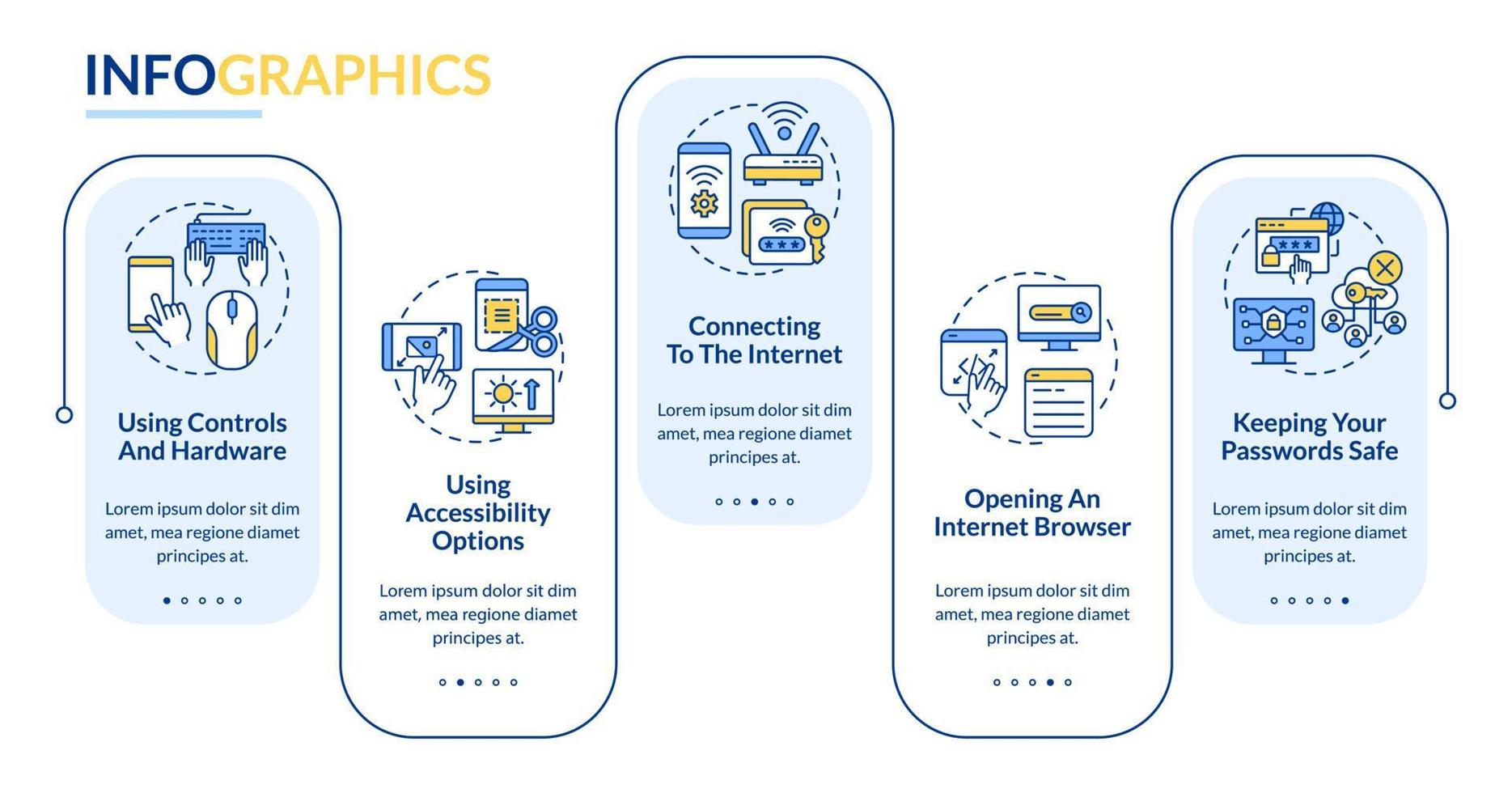 INFOGRAPHICS

Using Controls And Hardware

Lorem ipsum dolor sit dim amet, mea regione diamet principes at.

Using Accessibility Options

Lorem ipsum dolor sit dim amet, mea regione diamet principes at.

Connecting To The Internet

Lorem ipsum dolor sit dim amet, mea regione diamet principes at.

Opening An Internet Browser

Lorem ipsum dolor sit dim amet, mea regione diamet principes at.

Keeping Your Passwords Safe

Lorem ipsum dolor sit dim amet, mea regione diamet principes at.