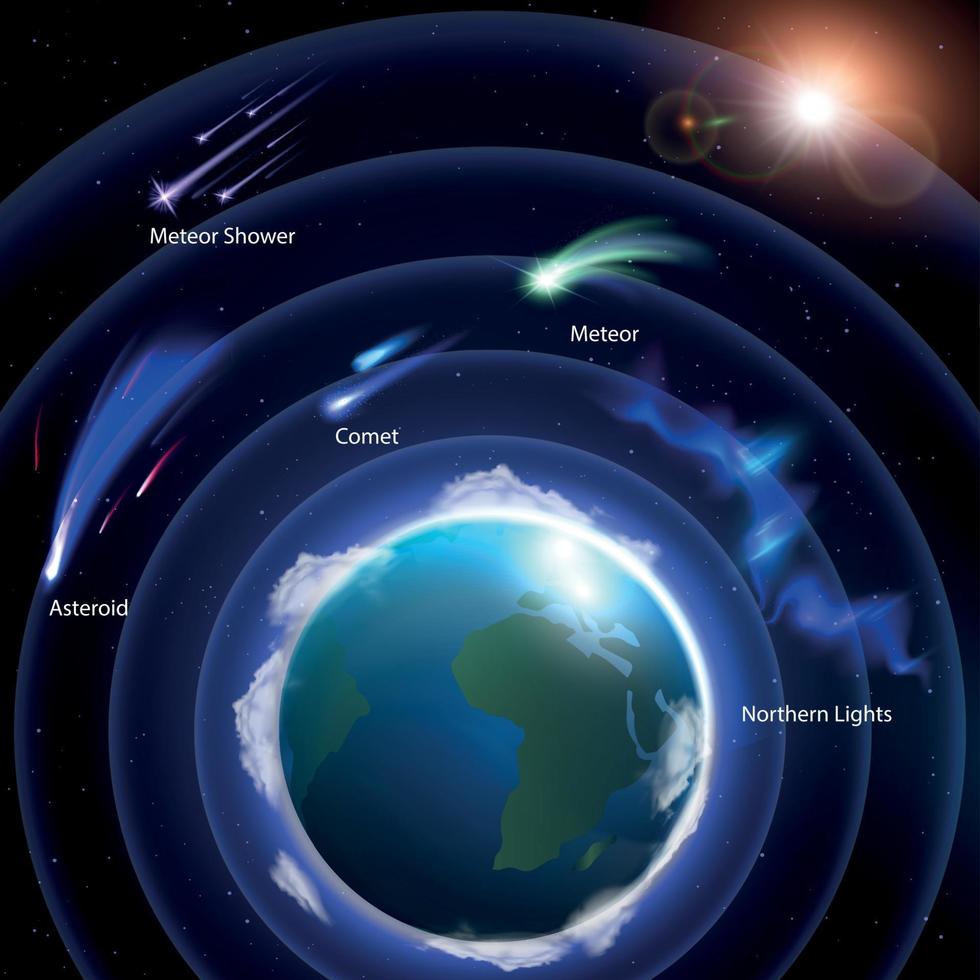 Meteor Shower

Meteor

Comet

Asteroid

Northern Lights