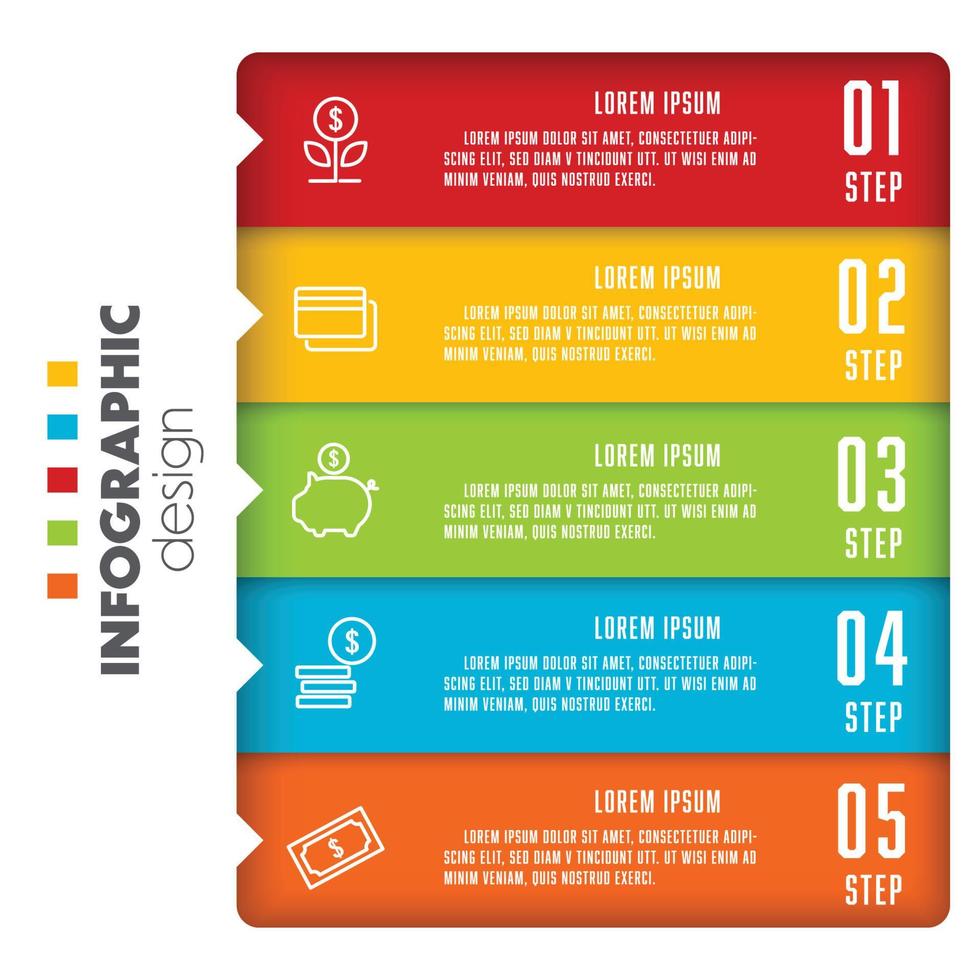 INFOGRAPHIC
design

$

LOREM IPSUM
LOREM IPSUM DOLOR SIT AMET, CONSECTETUER ADIPISCING ELIT, SED DIAM V TINCIDUNT UTT. UT WISI ENIM AD MINIM VENIAM, QUIS NOSTRUD EXERCI.
01
STEP

LOREM IPSUM
LOREM IPSUM DOLOR SIT AMET, CONSECTETUER ADIPISCING ELIT, SED DIAM V TINCIDUNT UTT. UT WISI ENIM AD MINIM VENIAM, QUIS NOSTRUD EXERCI.
02
STEP

$

LOREM IPSUM
LOREM IPSUM DOLOR SIT AMET, CONSECTETUER ADIPISCING ELIT, SED DIAM V TINCIDUNT UTT. UT WISI ENIM AD MINIM VENIAM, QUIS NOSTRUD EXERCI.
03
STEP

$

LOREM IPSUM
LOREM IPSUM DOLOR SIT AMET, CONSECTETUER ADIPISCING ELIT, SED DIAM V TINCIDUNT UTT. UT WISI ENIM AD MINIM VENIAM, QUIS NOSTRUD EXERCI.
04
STEP

$

LOREM IPSUM
LOREM IPSUM DOLOR SIT AMET, CONSECTETUER ADIPISCING ELIT, SED DIAM V TINCIDUNT UTT. UT WISI ENIM AD MINIM VENIAM, QUIS NOSTRUD EXERCI.
05
STEP