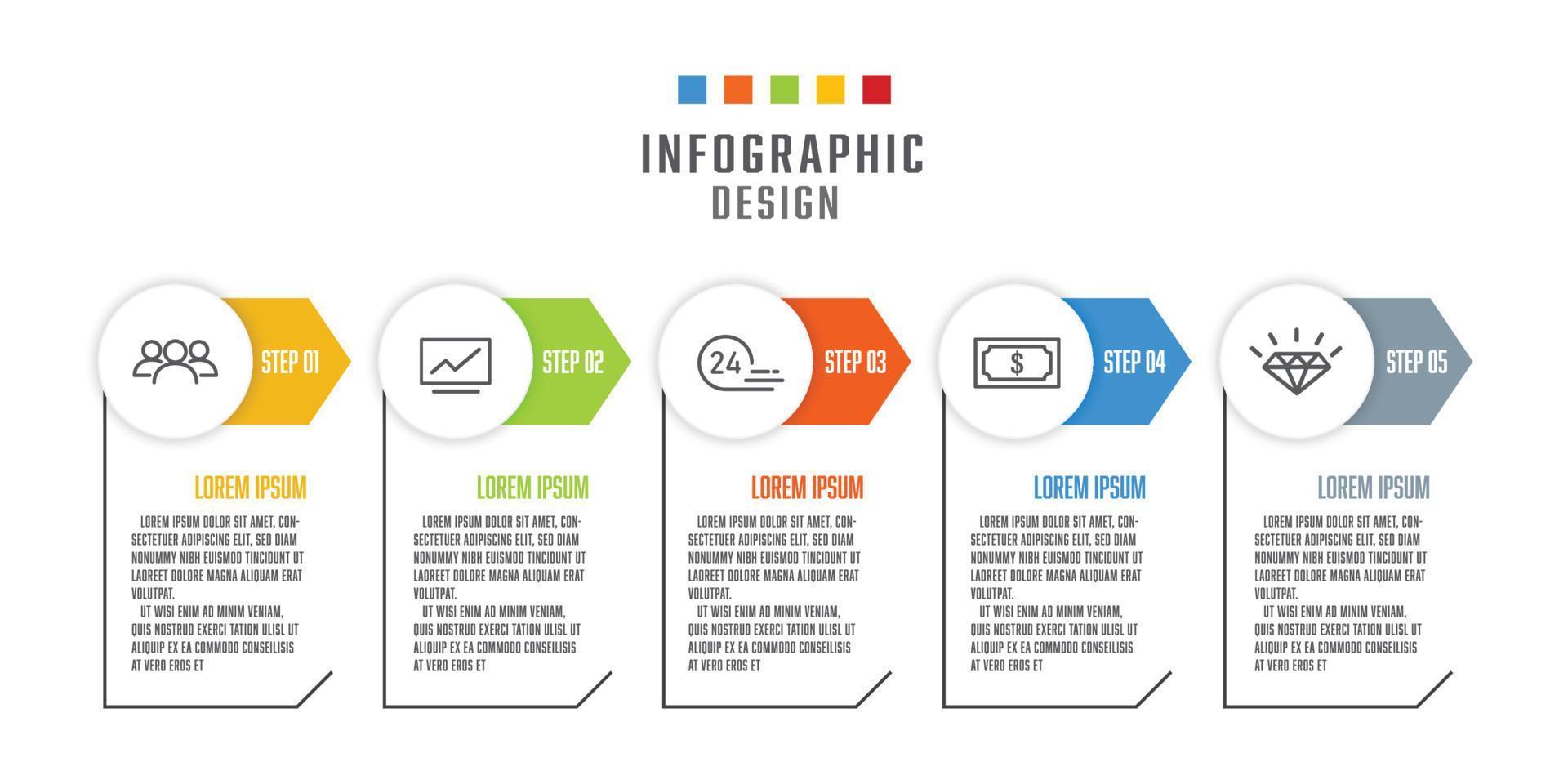 INFOGRAPHIC
DESIGN

STEP 01

LOREM IPSUM

LOREM IPSUM DOLOR SIT AMET, CONSECTETUER ADIPISCING ELIT, SED DIAM NONUMMY NIBH EUISMOD TINCIDUNT UT LAOREET DOLORE MAGNA ALIQUAM ERAT VOLUTPAT.
UT WISI ENIM AD MINIM VENIAM, QUIS NOSTRUD EXERCI TATION ULISL UT ALIQUIP EX EA COMMODO CONSEILISIS AT VERO EROS ET

STEP 02

LOREM IPSUM

LOREM IPSUM DOLOR SIT AMET, CONSECTETUER ADIPISCING ELIT, SED DIAM NONUMMY NIBH EUISMOD TINCIDUNT UT LAOREET DOLORE MAGNA ALIQUAM ERAT VOLUTPAT.
UT WISI ENIM AD MINIM VENIAM, QUIS NOSTRUD EXERCI TATION ULISL UT ALIQUIP EX EA COMMODO CONSEILISIS AT VERO EROS ET

24

STEP 03

LOREM IPSUM

LOREM IPSUM DOLOR SIT AMET, CONSECTETUER ADIPISCING ELIT, SED DIAM NONUMMY NIBH EUISMOD TINCIDUNT UT LAOREET DOLORE MAGNA ALIQUAM ERAT VOLUTPAT.
UT WISI ENIM AD MINIM VENIAM, QUIS NOSTRUD EXERCI TATION ULISL UT ALIQUIP EX EA COMMODO CONSEILISIS AT VERO EROS ET

$

STEP 04

LOREM IPSUM

LOREM IPSUM DOLOR SIT AMET, CONSECTETUER ADIPISCING ELIT, SED DIAM NONUMMY NIBH EUISMOD TINCIDUNT UT LAOREET DOLORE MAGNA ALIQUAM ERAT VOLUTPAT.
UT WISI ENIM AD MINIM VENIAM, QUIS NOSTRUD EXERCI TATION ULISL UT ALIQUIP EX EA COMMODO CONSEILISIS AT VERO EROS ET

STEP 05

LOREM IPSUM

LOREM IPSUM DOLOR SIT AMET, CONSECTETUER ADIPISCING ELIT, SED DIAM NONUMMY NIBH EUISMOD TINCIDUNT UT LAOREET DOLORE MAGNA ALIQUAM ERAT VOLUTPAT.
UT WISI ENIM AD MINIM VENIAM, QUIS NOSTRUD EXERCI TATION ULISL UT ALIQUIP EX EA COMMODO CONSEILISIS AT VERO EROS ET