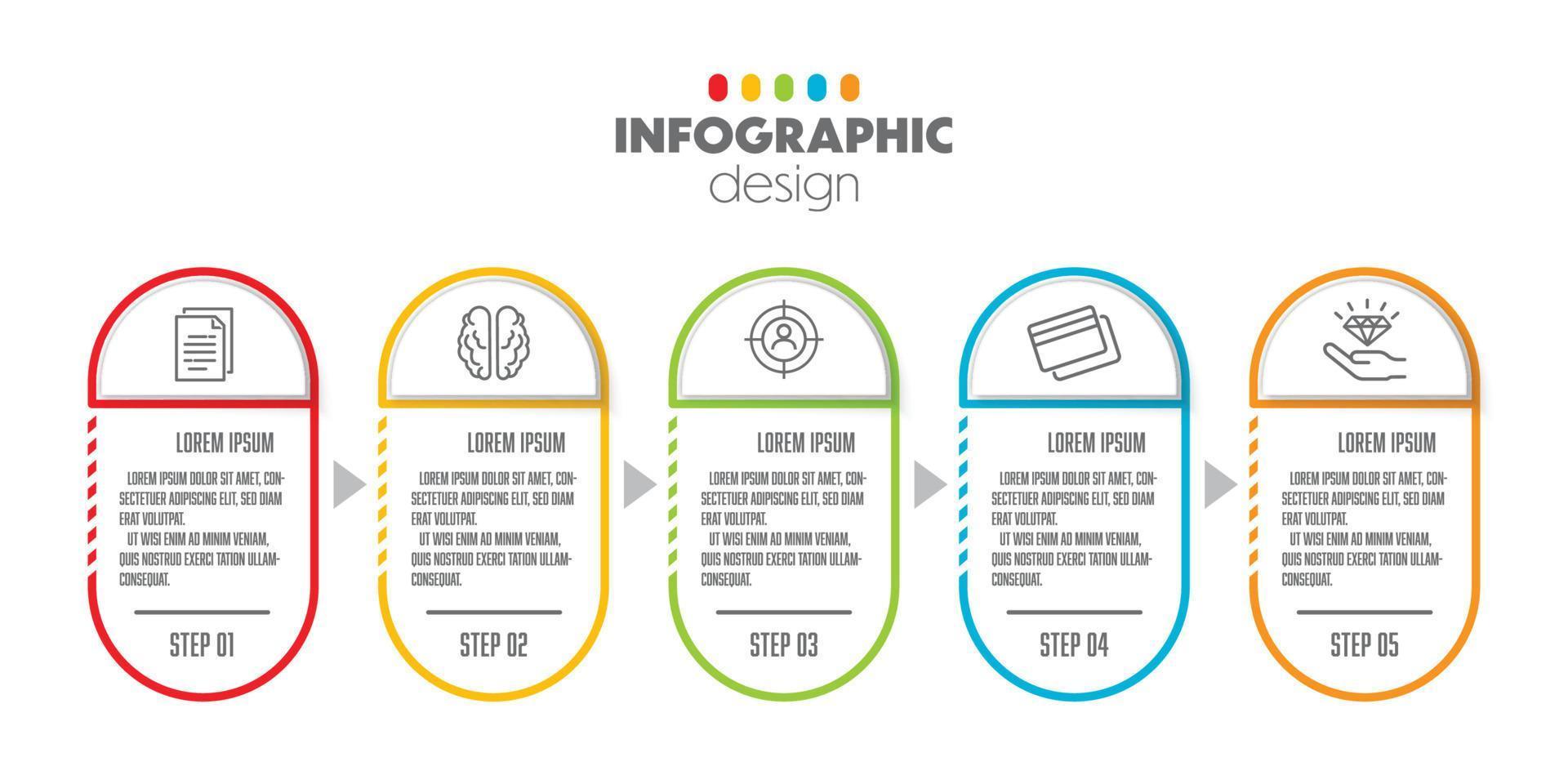 INFOGRAPHIC
design

LOREM IPSUM

LOREM IPSUM DOLOR SIT AMET, CONSECTETUER ADIPISCING ELIT, SED DIAM ERAT VOLUTPAT.
UT WISI ENIM AD MINIM VENIAM, QUIS NOSTRUD EXERCI TATION ULLAMCONSEQUAT.

STEP 01

LOREM IPSUM

LOREM IPSUM DOLOR SIT AMET, CONSECTETUER ADIPISCING ELIT, SED DIAM ERAT VOLUTPAT.
UT WISI ENIM AD MINIM VENIAM, QUIS NOSTRUD EXERCI TATION ULLAMCONSEQUAT.

STEP 02

LOREM IPSUM

LOREM IPSUM DOLOR SIT AMET, CONSECTETUER ADIPISCING ELIT, SED DIAM ERAT VOLUTPAT.
UT WISI ENIM AD MINIM VENIAM, QUIS NOSTRUD EXERCI TATION ULLAMCONSEQUAT.

STEP 03

LOREM IPSUM

LOREM IPSUM DOLOR SIT AMET, CONSECTETUER ADIPISCING ELIT, SED DIAM ERAT VOLUTPAT.
UT WISI ENIM AD MINIM VENIAM, QUIS NOSTRUD EXERCI TATION ULLAMCONSEQUAT.

STEP 04

LOREM IPSUM

LOREM IPSUM DOLOR SIT AMET, CONSECTETUER ADIPISCING ELIT, SED DIAM ERAT VOLUTPAT.
UT WISI ENIM AD MINIM VENIAM, QUIS NOSTRUD EXERCI TATION ULLAMCONSEQUAT.

STEP 05