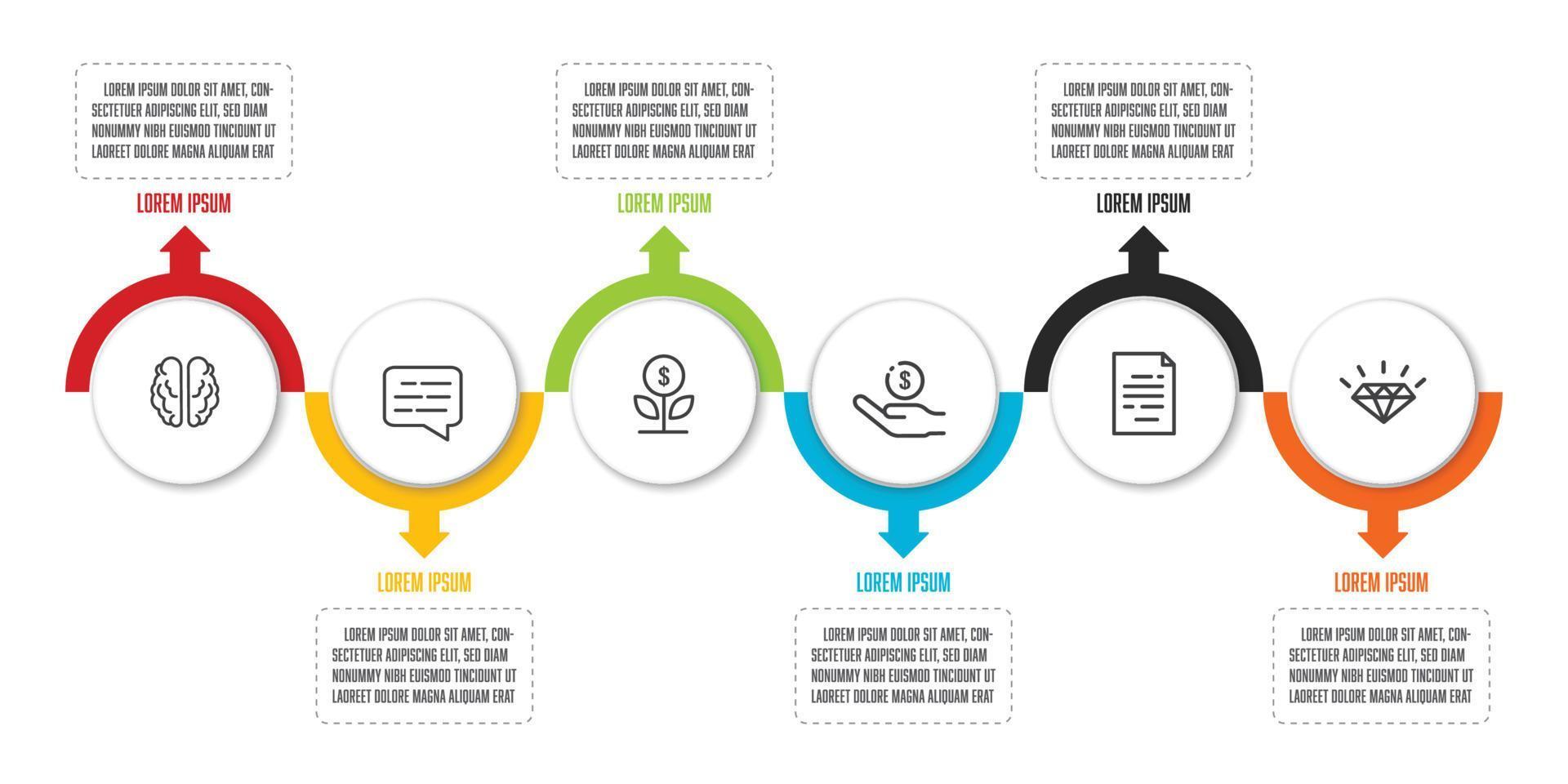 LOREM IPSUM DOLOR SIT AMET, CONSECTETUER ADIPISCING ELIT, SED DIAM NONUMMY NIBH EUISMOD TINCIDUNT UT LAOREET DOLORE MAGNA ALIQUAM ERAT

LOREM IPSUM

LOREM IPSUM DOLOR SIT AMET, CONSECTETUER ADIPISCING ELIT, SED DIAM NONUMMY NIBH EUISMOD TINCIDUNT UT LAOREET DOLORE MAGNA ALIQUAM ERAT

LOREM IPSUM

LOREM IPSUM DOLOR SIT AMET, CONSECTETUER ADIPISCING ELIT, SED DIAM NONUMMY NIBH EUISMOD TINCIDUNT UT LAOREET DOLORE MAGNA ALIQUAM ERAT

LOREM IPSUM

$

$

LOREM IPSUM

LOREM IPSUM DOLOR SIT AMET, CONSECTETUER ADIPISCING ELIT, SED DIAM NONUMMY NIBH EUISMOD TINCIDUNT UT LAOREET DOLORE MAGNA ALIQUAM ERAT

LOREM IPSUM

LOREM IPSUM DOLOR SIT AMET, CONSECTETUER ADIPISCING ELIT, SED DIAM NONUMMY NIBH EUISMOD TINCIDUNT UT LAOREET DOLORE MAGNA ALIQUAM ERAT

LOREM IPSUM

LOREM IPSUM DOLOR SIT AMET, CONSECTETUER ADIPISCING ELIT, SED DIAM NONUMMY NIBH EUISMOD TINCIDUNT UT LAOREET DOLORE MAGNA ALIQUAM ERAT