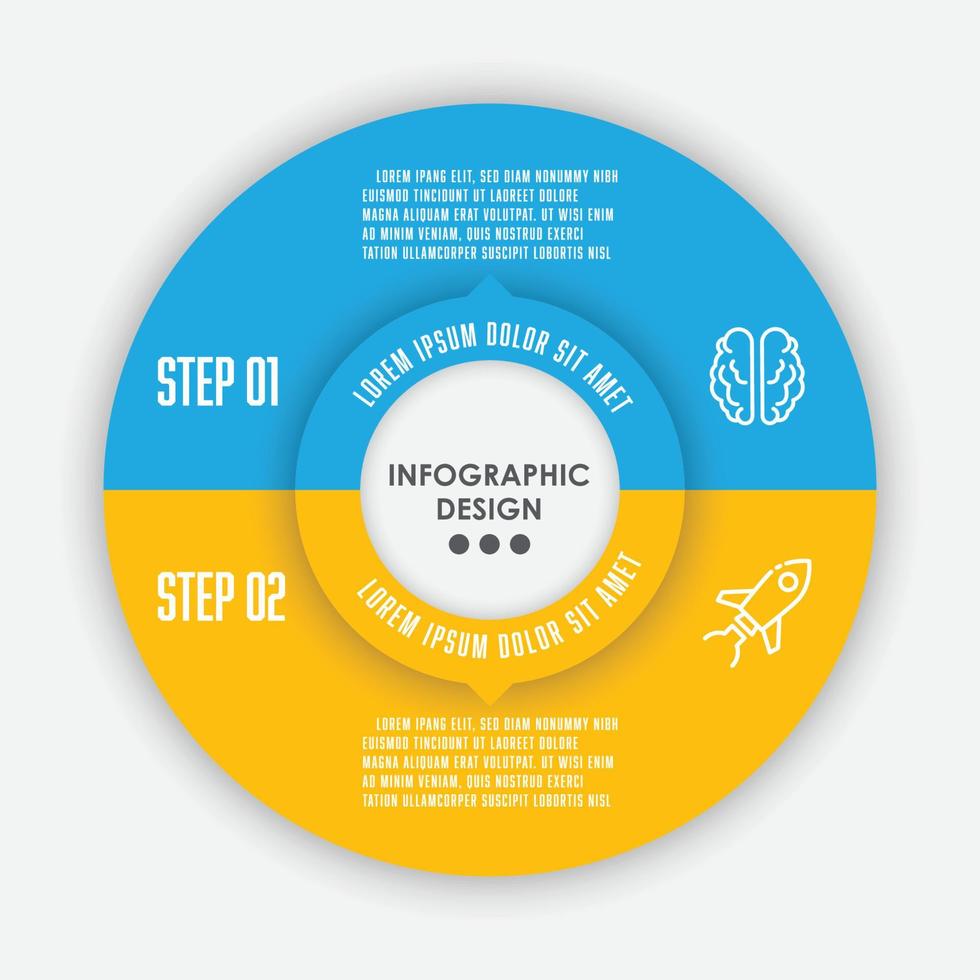 LOREM IPANG ELIT, SED DIAM NONUMMY NIBH EUISMOD TINCIDUNT UT LAOREET DOLORE MAGNA ALIQUAM ERAT VOLUTPAT. UT WISI ENIM AD MINIM VENIAM, QUIS NOSTRUD EXERCI TATION ULLAMCORPER SUSCIPIT LOBORTIS NISL

STEP 01

LOREM IPSUM DOLOR SIT AMET

INFOGRAPHIC DESIGN

STEP 02

LOREM IPSUM DOLOR SIT AMET

LOREM IPANG ELIT, SED DIAM NONUMMY NIBH EUISMOD TINCIDUNT UT LAOREET DOLORE MAGNA ALIQUAM ERAT VOLUTPAT. UT WISI ENIM AD MINIM VENIAM, QUIS NOSTRUD EXERCI TATION ULLAMCORPER SUSCIPIT LOBORTIS NISL