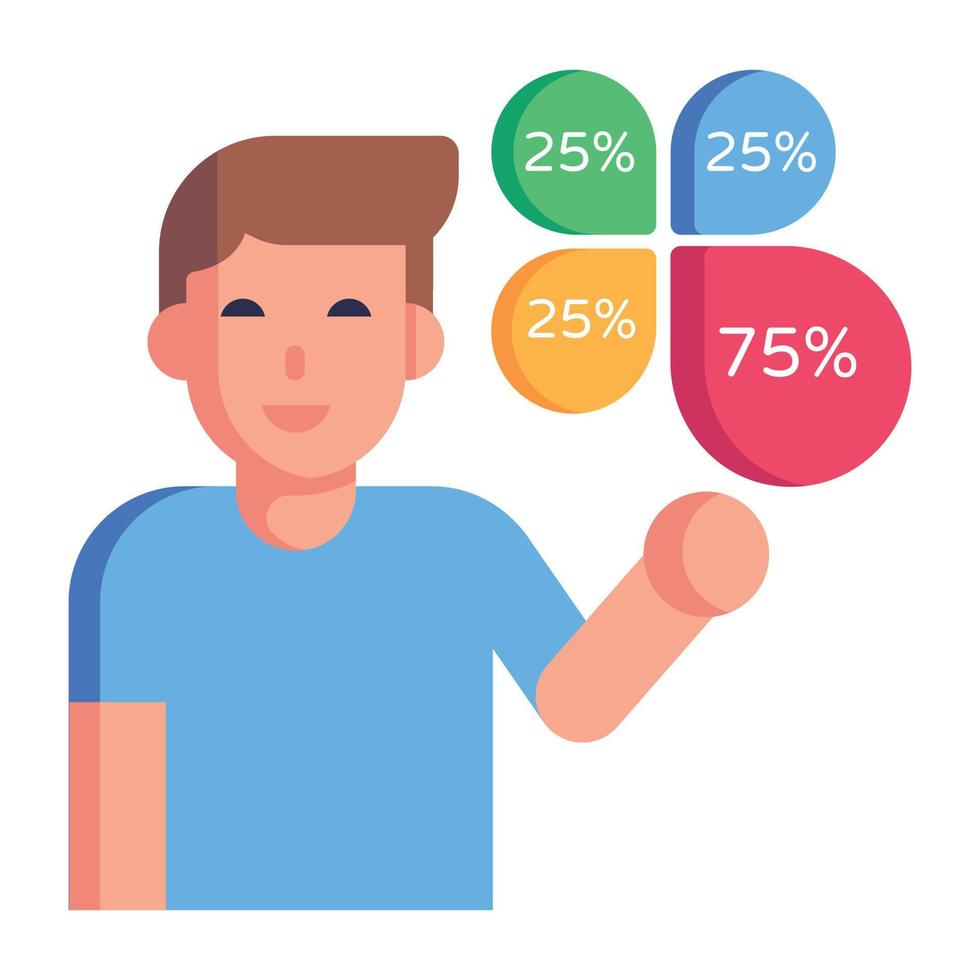 25%
25%
25%
75%