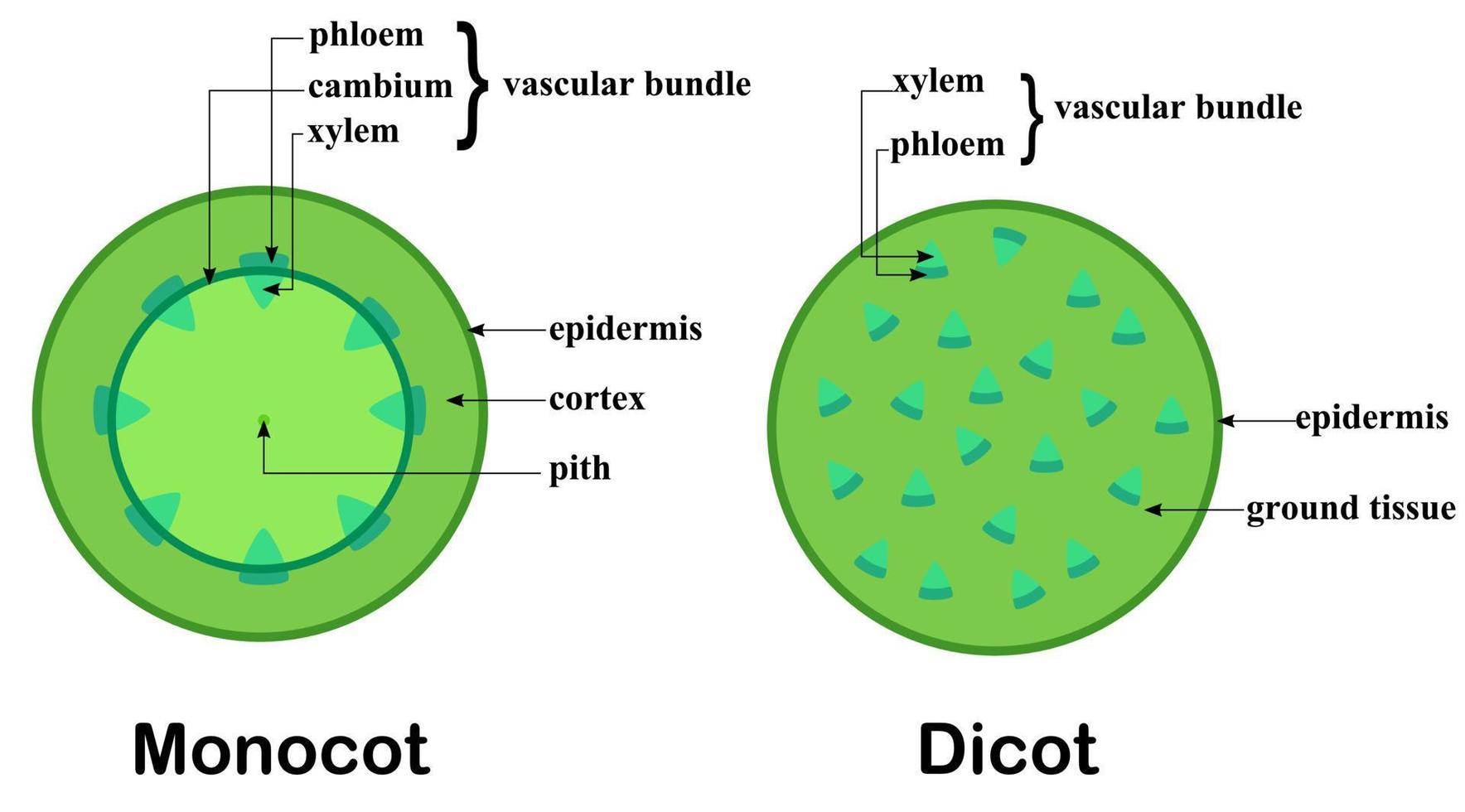 phloem
cambium
xylem
vascular bundle

epidermis
cortex
pith

Monocot

xylem
phloem
vascular bundle

epidermis
ground tissue

Dicot