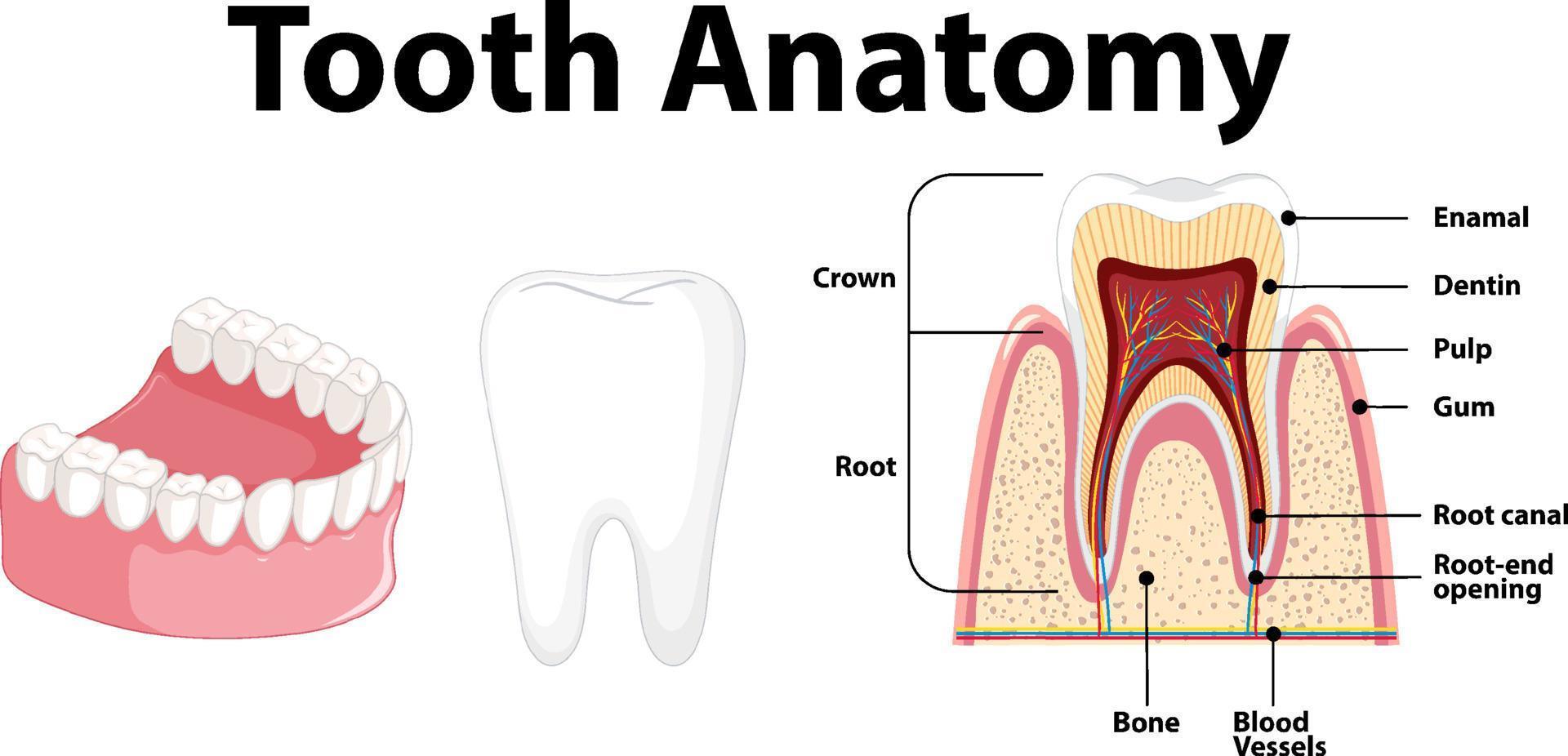 Tooth Anatomy

Crown

Root

Enamal

Dentin

Pulp

Gum

Root canal

Root-end opening

Bone

Blood Vessels