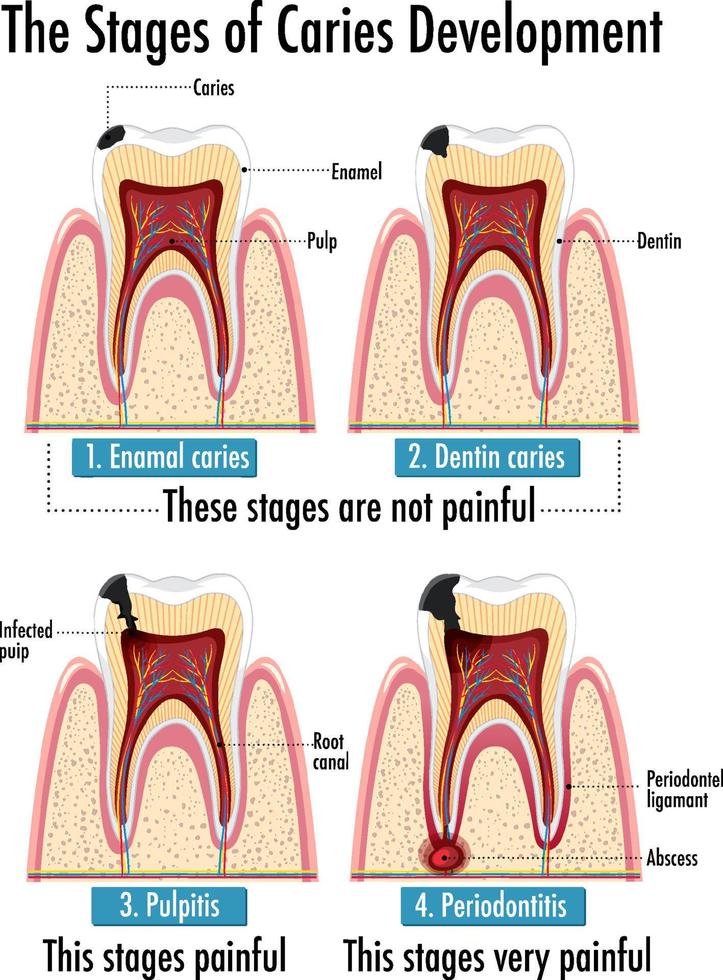 The Stages of Caries Development

Caries

Enamel

Pulp

Dentin

1. Enamal caries

2. Dentin caries

These stages are not painful

Infected puip

Root canal

Periodontel ligamant

Abscess

3. Pulpitis

4. Periodontitis

This stages painful

This stages very painful