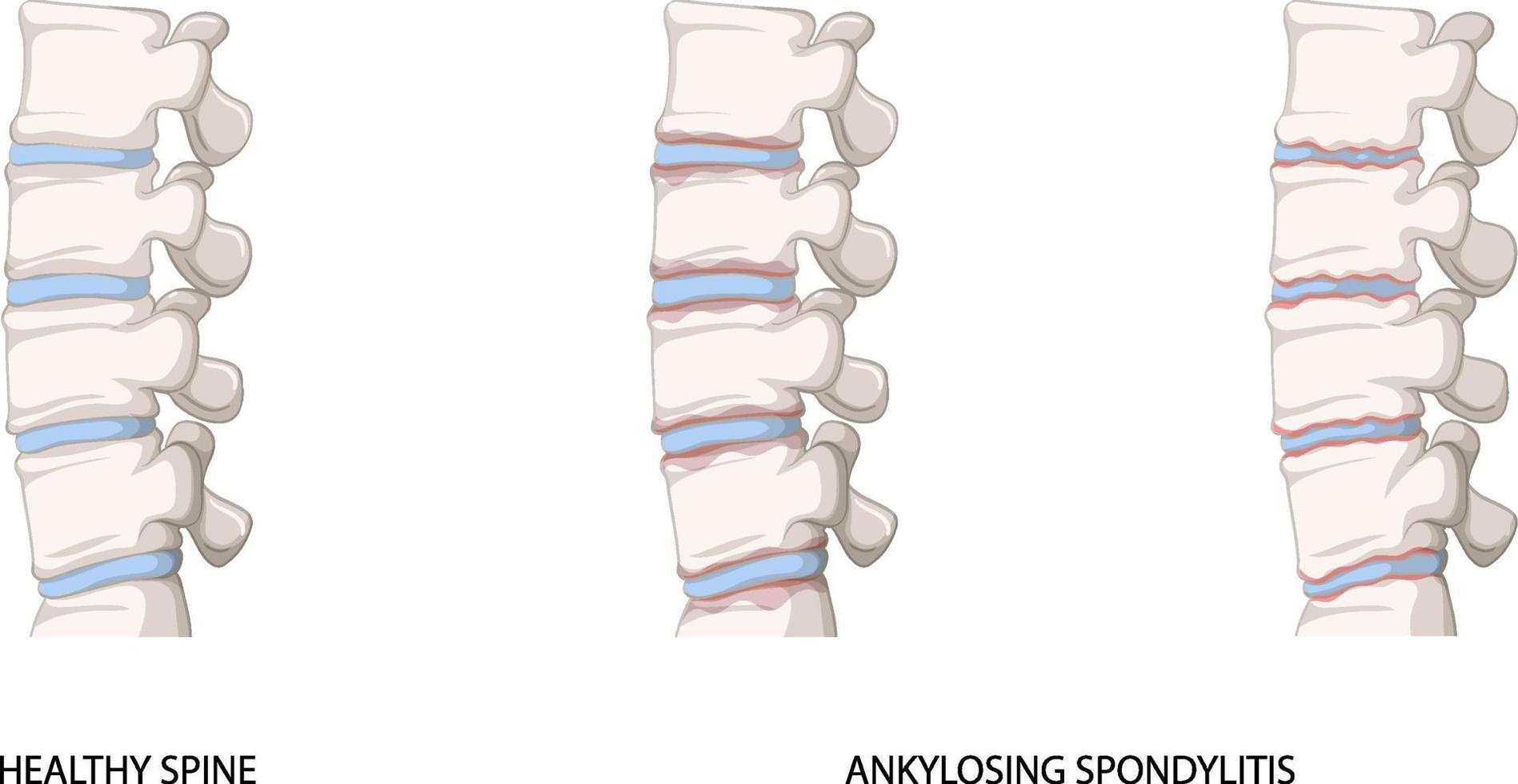 HEALTHY SPINE

ANKYLOSING SPONDYLITIS