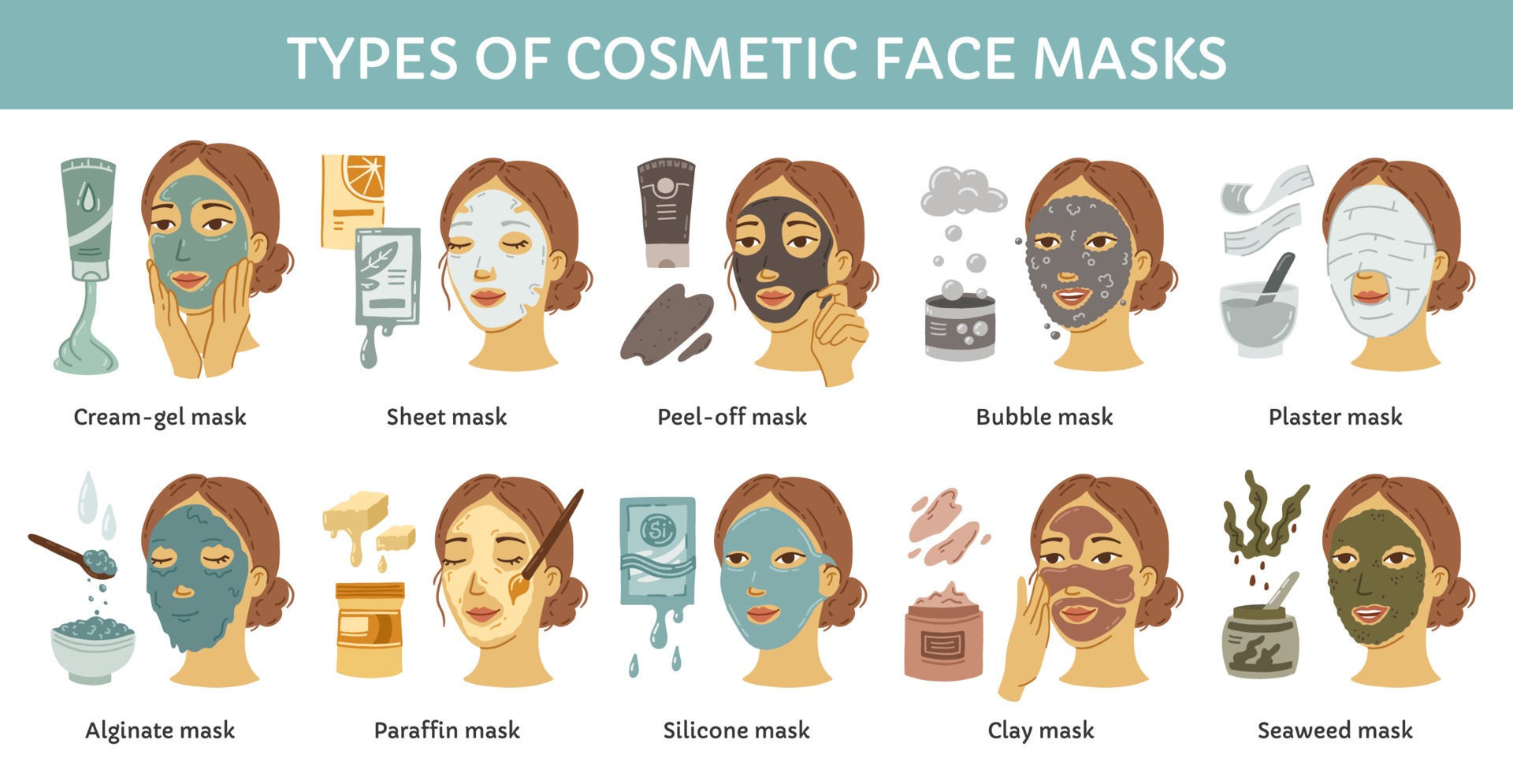 TYPES OF COSMETIC FACE MASKS

Cream-gel mask

Sheet mask

Peel-off mask

Bubble mask

Plaster mask

Si

Alginate mask

Paraffin mask

Silicone mask

Clay mask

Seaweed mask