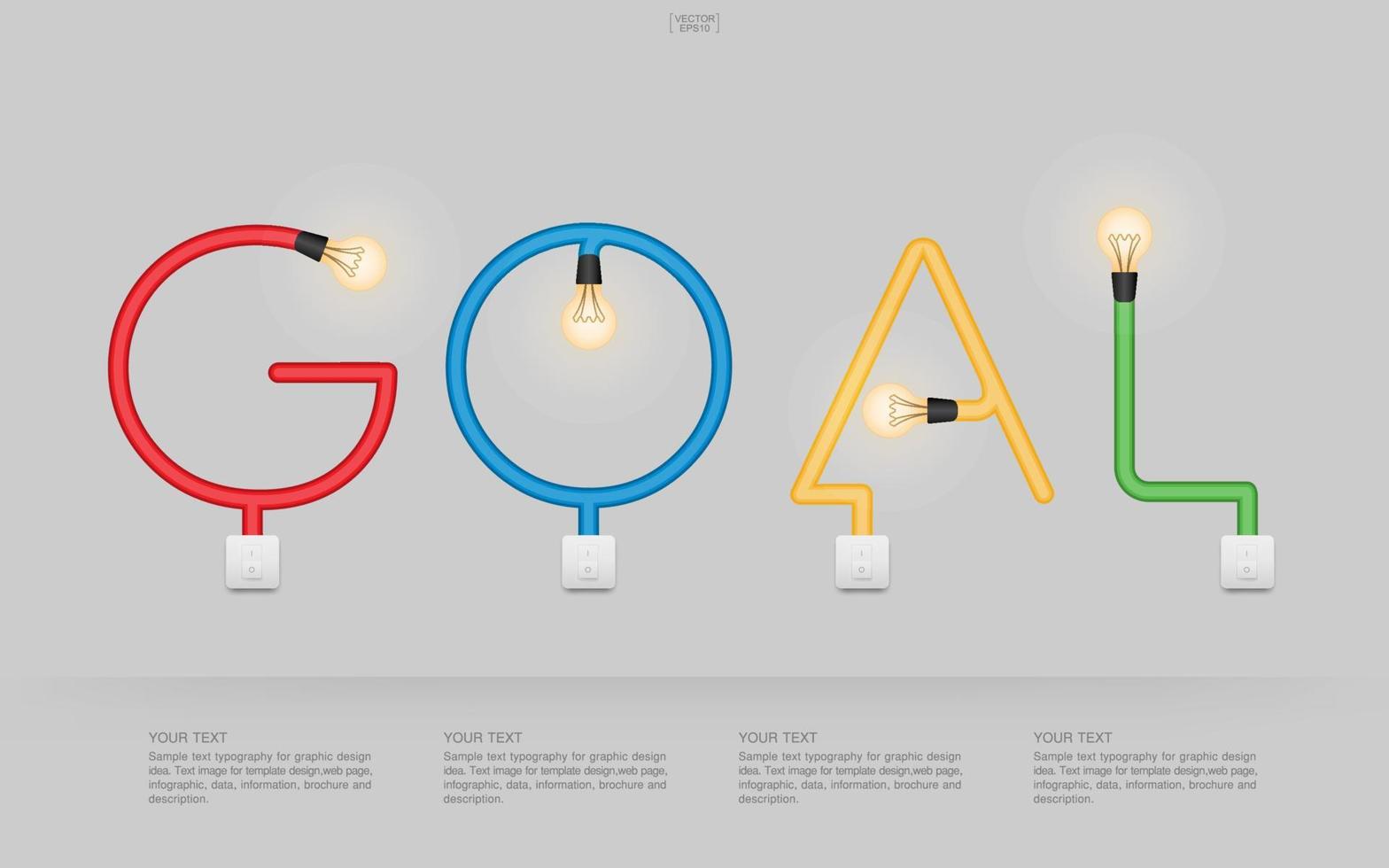 VECTOR
EPS10

GOAL

YOUR TEXT
Sample text typography for graphic design idea. Text image for template design,web page, infographic, data, information, brochure and description.

YOUR TEXT
Sample text typography for graphic design idea. Text image for template design,web page, infographic, data, information, brochure and description.

YOUR TEXT
Sample text typography for graphic design idea. Text image for template design,web page, infographic, data, information, brochure and description.

YOUR TEXT
Sample text typography for graphic design idea. Text image for template design,web page, infographic, data, information, brochure and description.