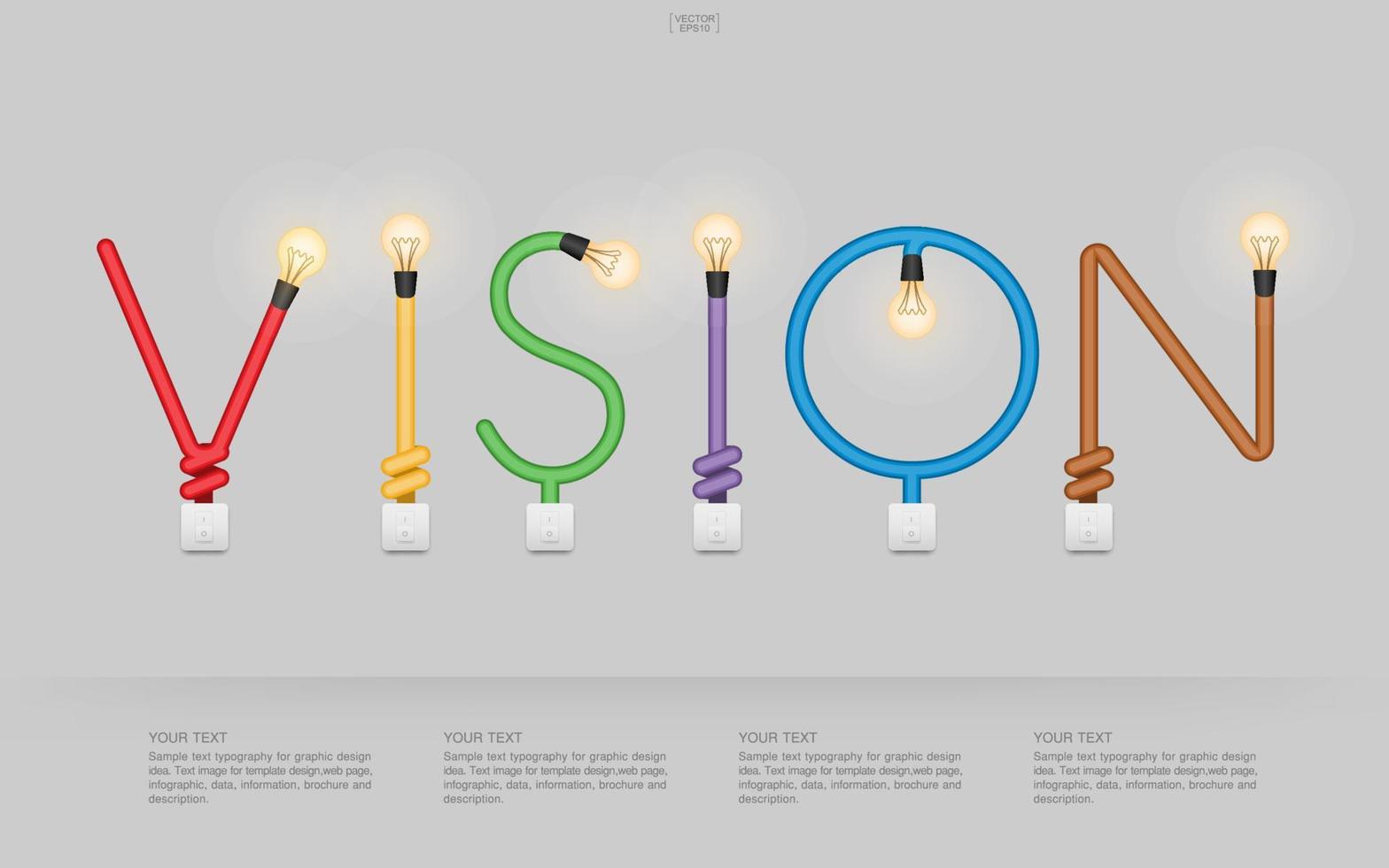 VECTOR
EPS10

VISION

YOUR TEXT
Sample text typography for graphic design idea. Text image for template design,web page, infographic, data, information, brochure and description.

YOUR TEXT
Sample text typography for graphic design idea. Text image for template design,web page, infographic, data, information, brochure and description.

YOUR TEXT
Sample text typography for graphic design idea. Text image for template design,web page, infographic, data, information, brochure and description.

YOUR TEXT
Sample text typography for graphic design idea. Text image for template design,web page, infographic, data, information, brochure and description.