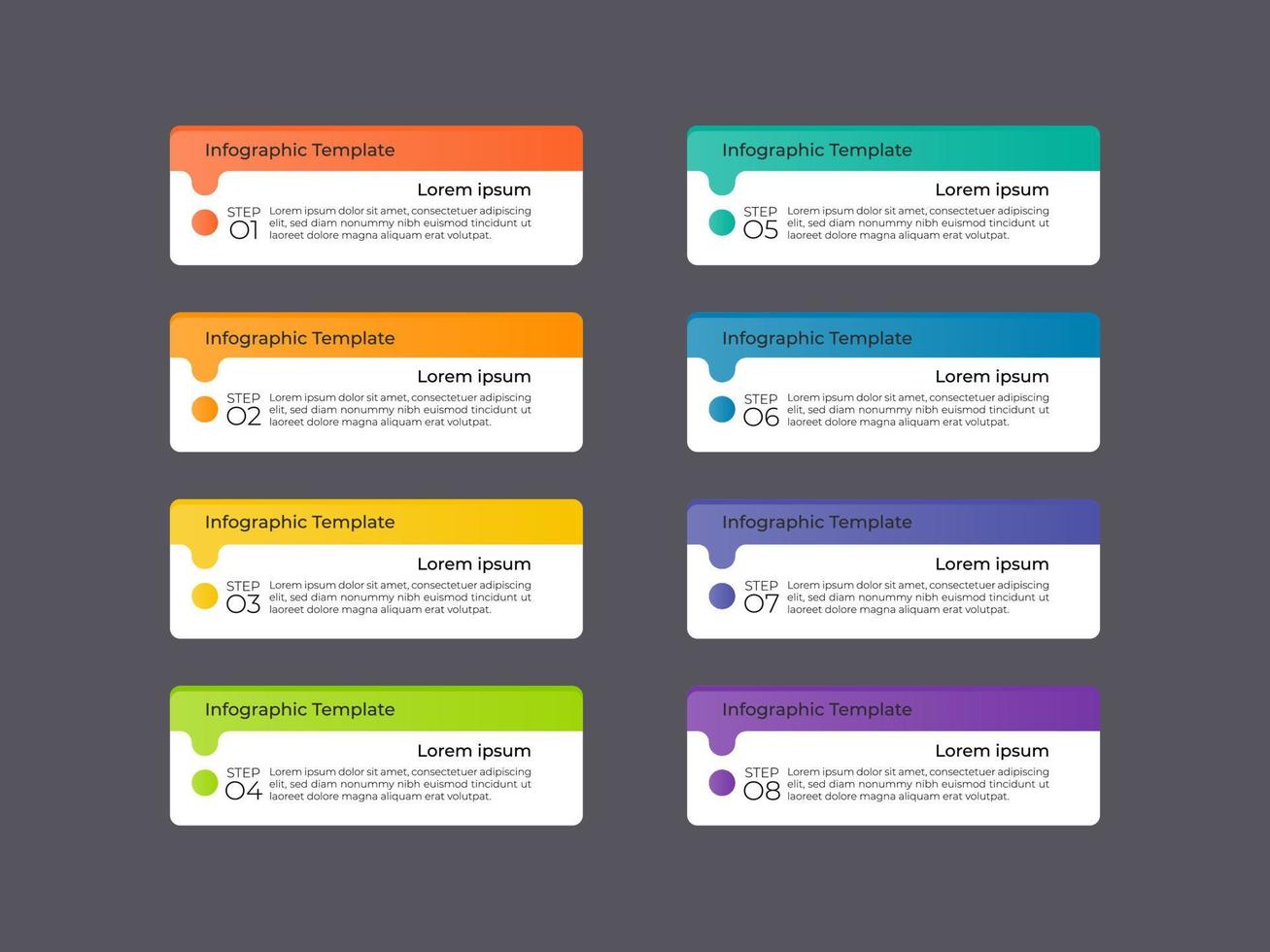 Infographic Template

Lorem ipsum

STEP 01

Lorem ipsum dolor sit amet, consectetuer adipiscing elit, sed diam nonummy nibh euismod tincidunt ut laoreet dolore magna aliquam erat volutpat.

Infographic Template

Lorem ipsum

STEP 02

Lorem ipsum dolor sit amet, consectetuer adipiscing elit, sed diam nonummy nibh euismod tincidunt ut laoreet dolore magna aliquam erat volutpat.

Infographic Template

Lorem ipsum

STEP 03

Lorem ipsum dolor sit amet, consectetuer adipiscing elit, sed diam nonummy nibh euismod tincidunt ut laoreet dolore magna aliquam erat volutpat.

Infographic Template

Lorem ipsum

STEP 04

Lorem ipsum dolor sit amet, consectetuer adipiscing elit, sed diam nonummy nibh euismod tincidunt ut laoreet dolore magna aliquam erat volutpat.

Infographic Template

Lorem ipsum

STEP 05

Lorem ipsum dolor sit amet, consectetuer adipiscing elit, sed diam nonummy nibh euismod tincidunt ut laoreet dolore magna aliquam erat volutpat.

Infographic Template

Lorem ipsum

STEP 06

Lorem ipsum dolor sit amet, consectetuer adipiscing elit, sed diam nonummy nibh euismod tincidunt ut laoreet dolore magna aliquam erat volutpat.

Infographic Template

Lorem ipsum

STEP 07

Lorem ipsum dolor sit amet, consectetuer adipiscing elit, sed diam nonummy nibh euismod tincidunt ut laoreet dolore magna aliquam erat volutpat.

Infographic Template

Lorem ipsum

STEP 08

Lorem ipsum dolor sit amet, consectetuer adipiscing elit, sed diam nonummy nibh euismod tincidunt ut laoreet dolore magna aliquam erat volutpat.