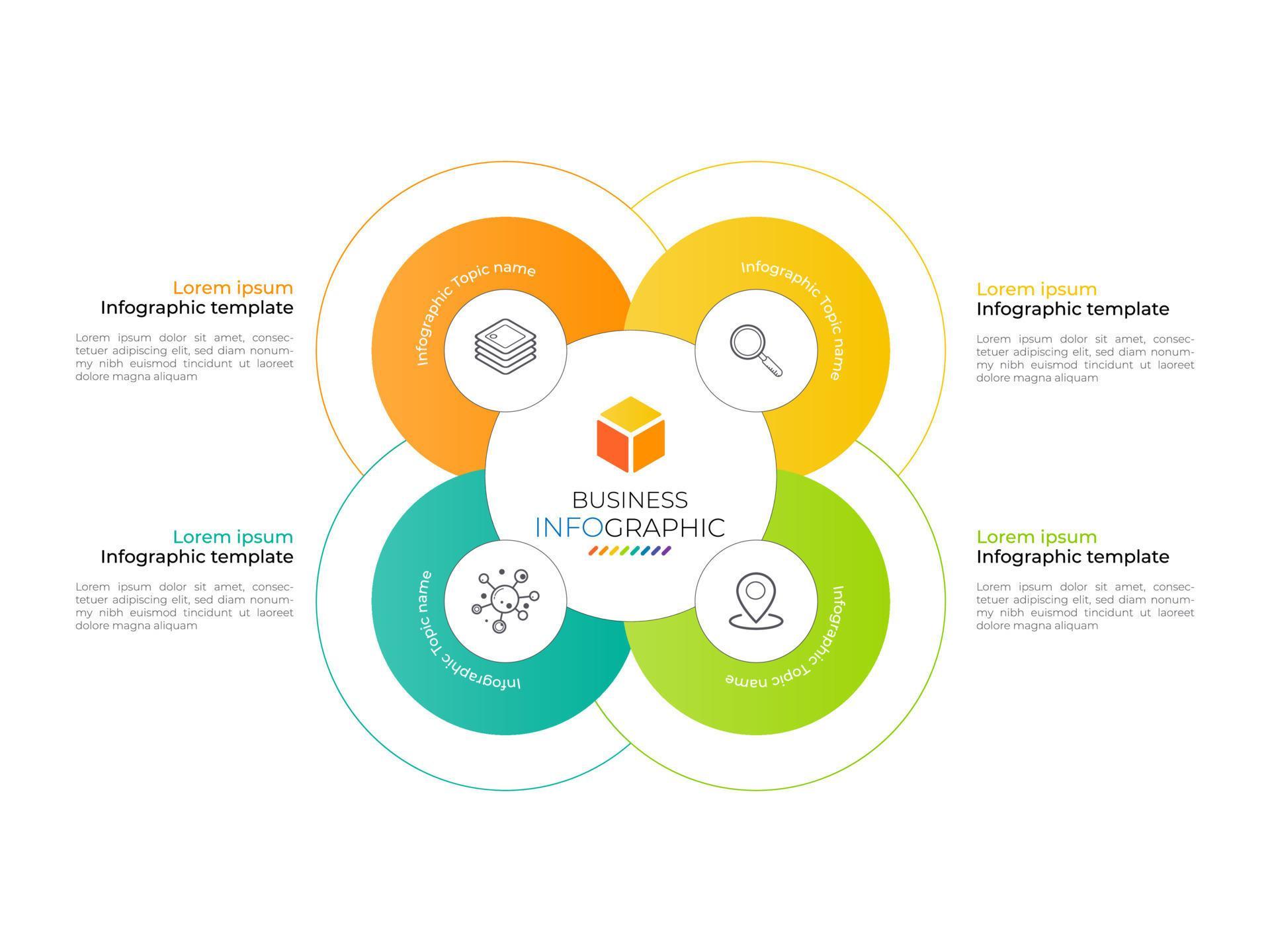 Lorem ipsum
Infographic template

Lorem ipsum dolor sit amet, consectetuer adipiscing elit, sed diam nonummy nibh euismod tincidunt ut laoreet dolore magna aliquam

Infographic Topic name

Infographic Topic name

Lorem ipsum
Infographic template

Lorem ipsum dolor sit amet, consectetuer adipiscing elit, sed diam nonummy nibh euismod tincidunt ut laoreet dolore magna aliquam

BUSINESS
INFOGRAPHIC

Lorem ipsum
Infographic template

Lorem ipsum dolor sit amet, consectetuer adipiscing elit, sed diam nonummy nibh euismod tincidunt ut laoreet dolore magna aliquam

Infographic Topic name

Infographic Topic name

Lorem ipsum
Infographic template

Lorem ipsum dolor sit amet, consectetuer adipiscing elit, sed diam nonummy nibh euismod tincidunt ut laoreet dolore magna aliquam