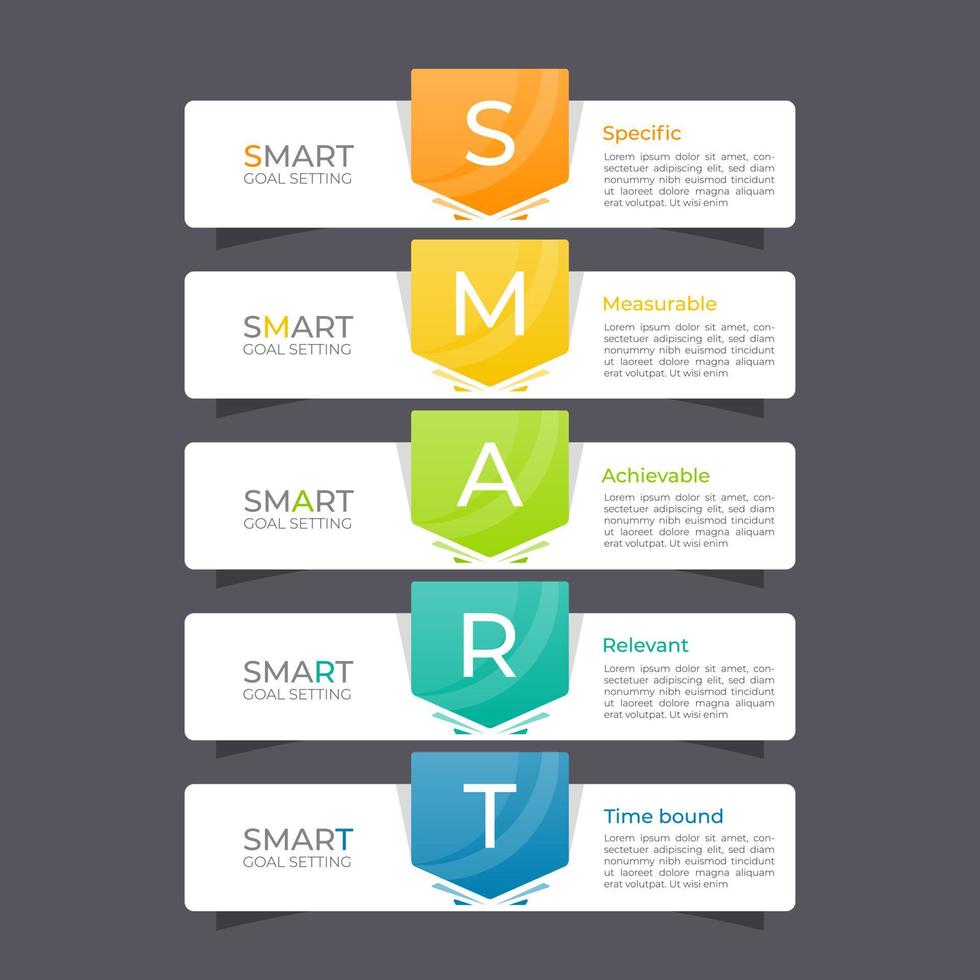 SMART
GOAL SETTING

S

Specific
Lorem ipsum dolor sit amet, consectetuer adipiscing elit, sed diam nonummy nibh euismod tincidunt ut laoreet dolore magna aliquam erat volutpat. Ut wisi enim

SMART
GOAL SETTING

M

Measurable
Lorem ipsum dolor sit amet, consectetuer adipiscing elit, sed diam nonummy nibh euismod tincidunt ut laoreet dolore magna aliquam erat volutpat. Ut wisi enim

SMART
GOAL SETTING

A

Achievable
Lorem ipsum dolor sit amet, consectetuer adipiscing elit, sed diam nonummy nibh euismod tincidunt ut laoreet dolore magna aliquam erat volutpat. Ut wisi enim

SMART
GOAL SETTING

R

Relevant
Lorem ipsum dolor sit amet, consectetuer adipiscing elit, sed diam nonummy nibh euismod tincidunt ut laoreet dolore magna aliquam erat volutpat. Ut wisi enim

SMART
GOAL SETTING

T

Time bound
Lorem ipsum dolor sit amet, consectetuer adipiscing elit, sed diam nonummy nibh euismod tincidunt ut laoreet dolore magna aliquam erat volutpat. Ut wisi enim