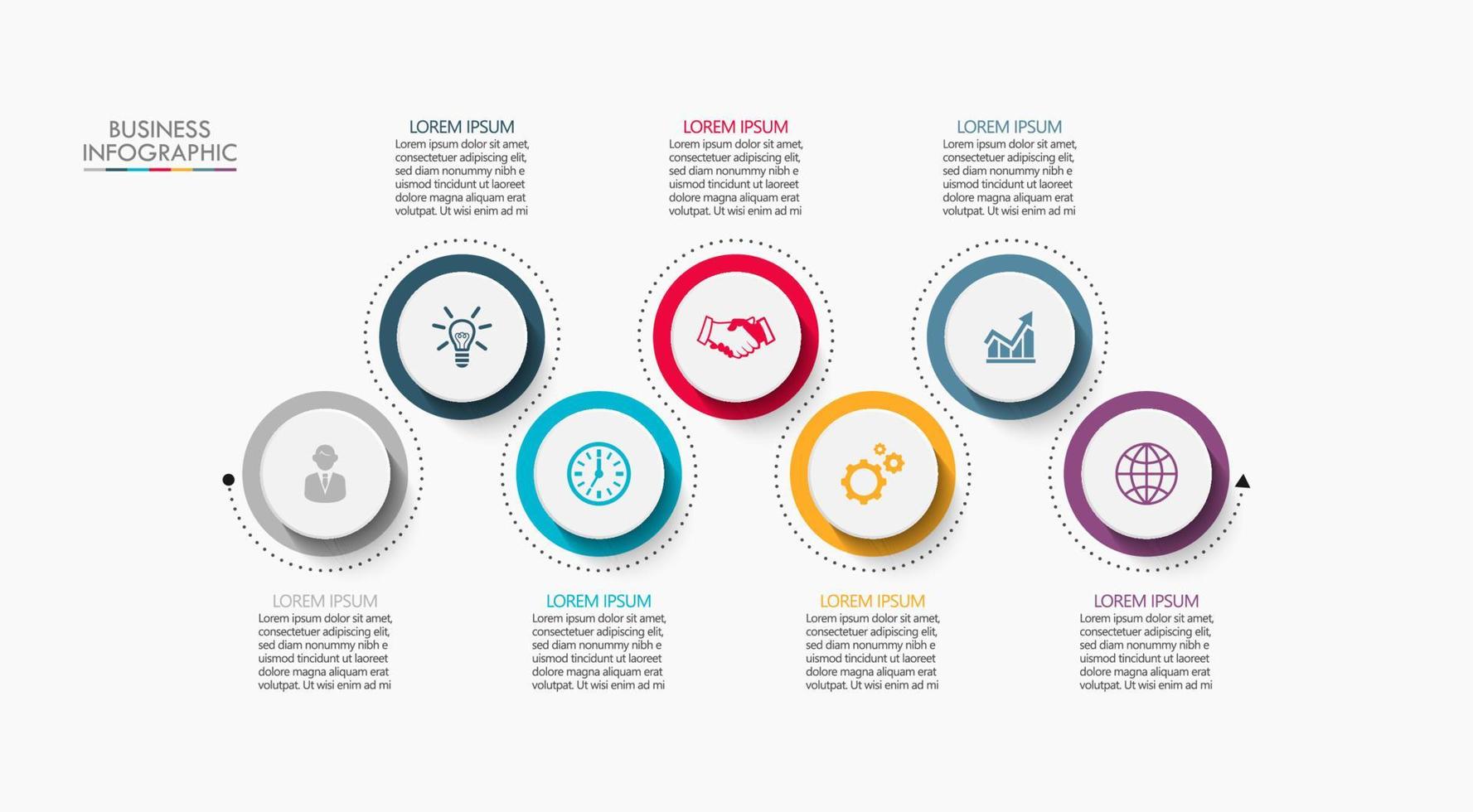 BUSINESS
INFOGRAPHIC

LOREM IPSUM
Lorem ipsum dolor sit amet, consectetuer adipiscing elit, sed diam nonummy nibh e uismod tincidunt ut laoreet dolore magna aliquam erat volutpat. Ut wisi enim ad mi

LOREM IPSUM
Lorem ipsum dolor sit amet, consectetuer adipiscing elit, sed diam nonummy nibh e uismod tincidunt ut laoreet dolore magna aliquam erat volutpat. Ut wisi enim ad mi

LOREM IPSUM
Lorem ipsum dolor sit amet, consectetuer adipiscing elit, sed diam nonummy nibh e uismod tincidunt ut laoreet dolore magna aliquam erat volutpat. Ut wisi enim ad mi

LOREM IPSUM
Lorem ipsum dolor sit amet, consectetuer adipiscing elit, sed diam nonummy nibh e uismod tincidunt ut laoreet dolore magna aliquam erat volutpat. Ut wisi enim ad mi

LOREM IPSUM
Lorem ipsum dolor sit amet, consectetuer adipiscing elit, sed diam nonummy nibh e uismod tincidunt ut laoreet dolore magna aliquam erat volutpat. Ut wisi enim ad mi

LOREM IPSUM
Lorem ipsum dolor sit amet, consectetuer adipiscing elit, sed diam nonummy nibh e uismod tincidunt ut laoreet dolore magna aliquam erat volutpat. Ut wisi enim ad mi

LOREM IPSUM
Lorem ipsum dolor sit amet, consectetuer adipiscing elit, sed diam nonummy nibh e uismod tincidunt ut laoreet dolore magna aliquam erat volutpat. Ut wisi enim ad mi