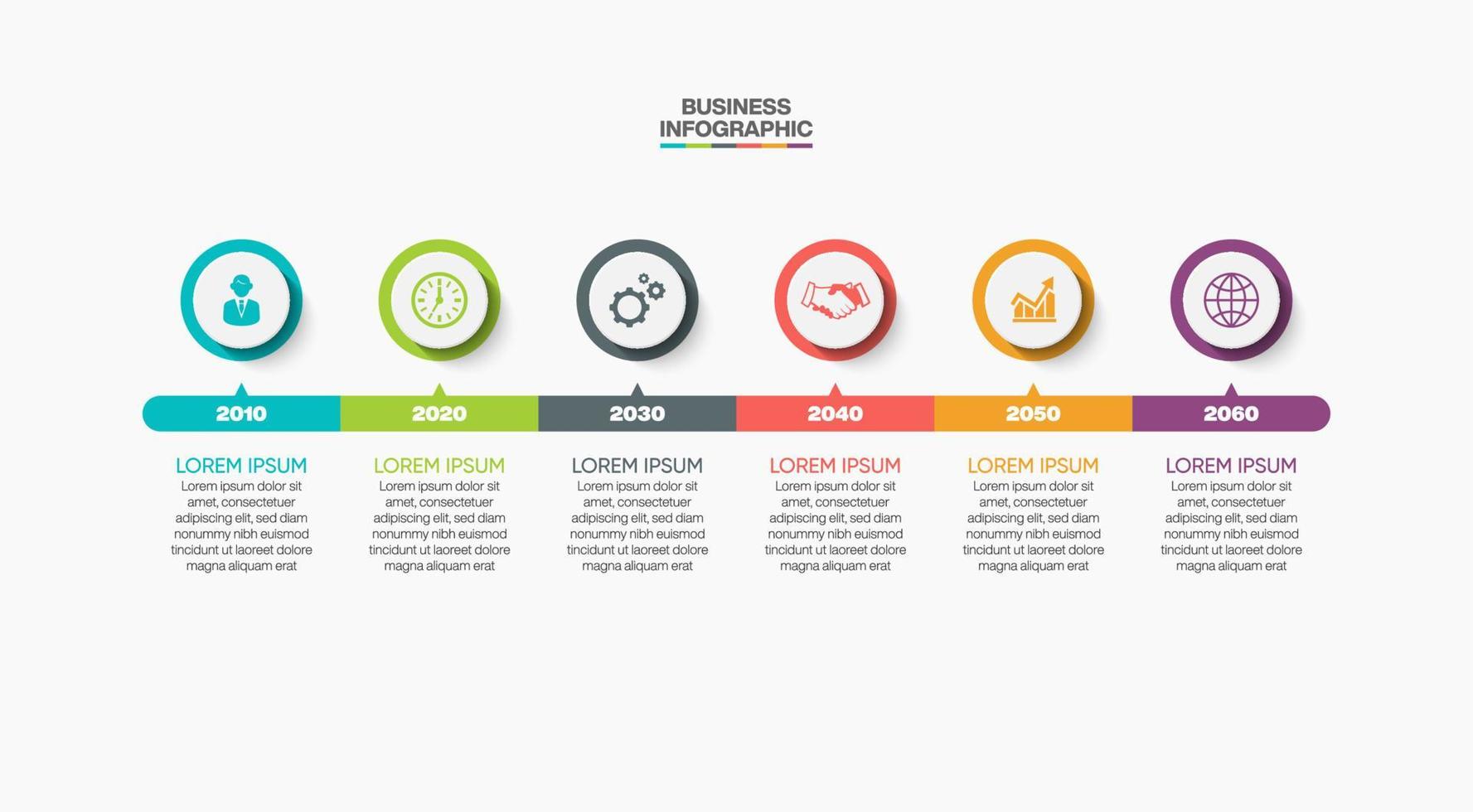 BUSINESS
INFOGRAPHIC

2010

LOREM IPSUM
Lorem ipsum dolor sit amet, consectetuer adipiscing elit, sed diam nonummy nibh euismod tincidunt ut laoreet dolore magna aliquam erat

2020

LOREM IPSUM
Lorem ipsum dolor sit amet, consectetuer adipiscing elit, sed diam nonummy nibh euismod tincidunt ut laoreet dolore magna aliquam erat

2030

LOREM IPSUM
Lorem ipsum dolor sit amet, consectetuer adipiscing elit, sed diam nonummy nibh euismod tincidunt ut laoreet dolore magna aliquam erat

2040

LOREM IPSUM
Lorem ipsum dolor sit amet, consectetuer adipiscing elit, sed diam nonummy nibh euismod tincidunt ut laoreet dolore magna aliquam erat

2050

LOREM IPSUM
Lorem ipsum dolor sit amet, consectetuer adipiscing elit, sed diam nonummy nibh euismod tincidunt ut laoreet dolore magna aliquam erat

2060

LOREM IPSUM
Lorem ipsum dolor sit amet, consectetuer adipiscing elit, sed diam nonummy nibh euismod tincidunt ut laoreet dolore magna aliquam erat