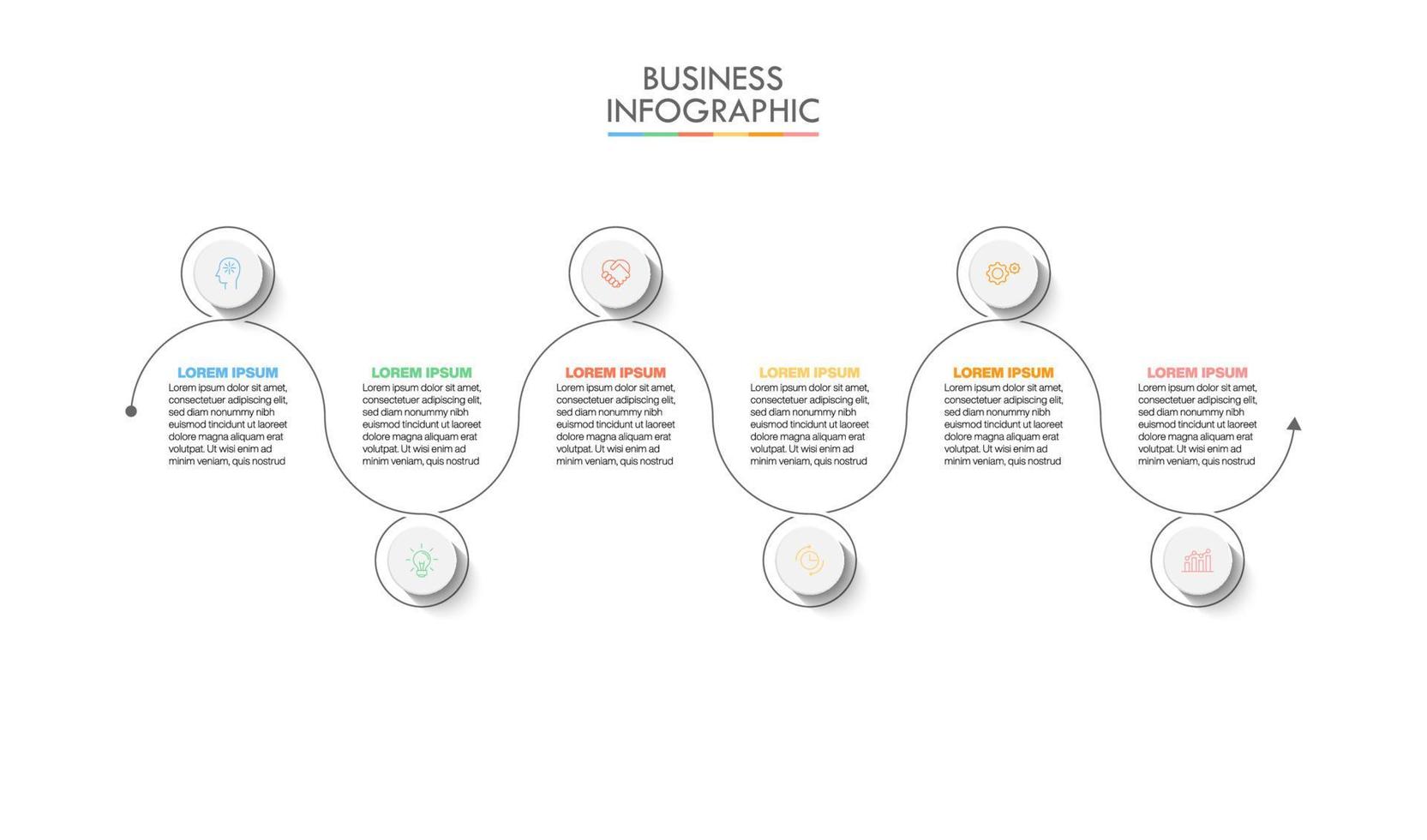 BUSINESS
INFOGRAPHIC

LOREM IPSUM
Lorem ipsum dolor sit amet, consectetuer adipiscing elit, sed diam nonummy nibh euismod tincidunt ut laoreet dolore magna aliquam erat volutpat. Ut wisi enim ad minim veniam, quis nostrud

LOREM IPSUM
Lorem ipsum dolor sit amet, consectetuer adipiscing elit, sed diam nonummy nibh euismod tincidunt ut laoreet dolore magna aliquam erat volutpat. Ut wisi enim ad minim veniam, quis nostrud

LOREM IPSUM
Lorem ipsum dolor sit amet, consectetuer adipiscing elit, sed diam nonummy nibh euismod tincidunt ut laoreet dolore magna aliquam erat volutpat. Ut wisi enim ad minim veniam, quis nostrud

LOREM IPSUM
Lorem ipsum dolor sit amet, consectetuer adipiscing elit, sed diam nonummy nibh euismod tincidunt ut laoreet dolore magna aliquam erat volutpat. Ut wisi enim ad minim veniam, quis nostrud

LOREM IPSUM
Lorem ipsum dolor sit amet, consectetuer adipiscing elit, sed diam nonummy nibh euismod tincidunt ut laoreet dolore magna aliquam erat volutpat. Ut wisi enim ad minim veniam, quis nostrud

LOREM IPSUM
Lorem ipsum dolor sit amet, consectetuer adipiscing elit, sed diam nonummy nibh euismod tincidunt ut laoreet dolore magna aliquam erat volutpat. Ut wisi enim ad minim veniam, quis nostrud