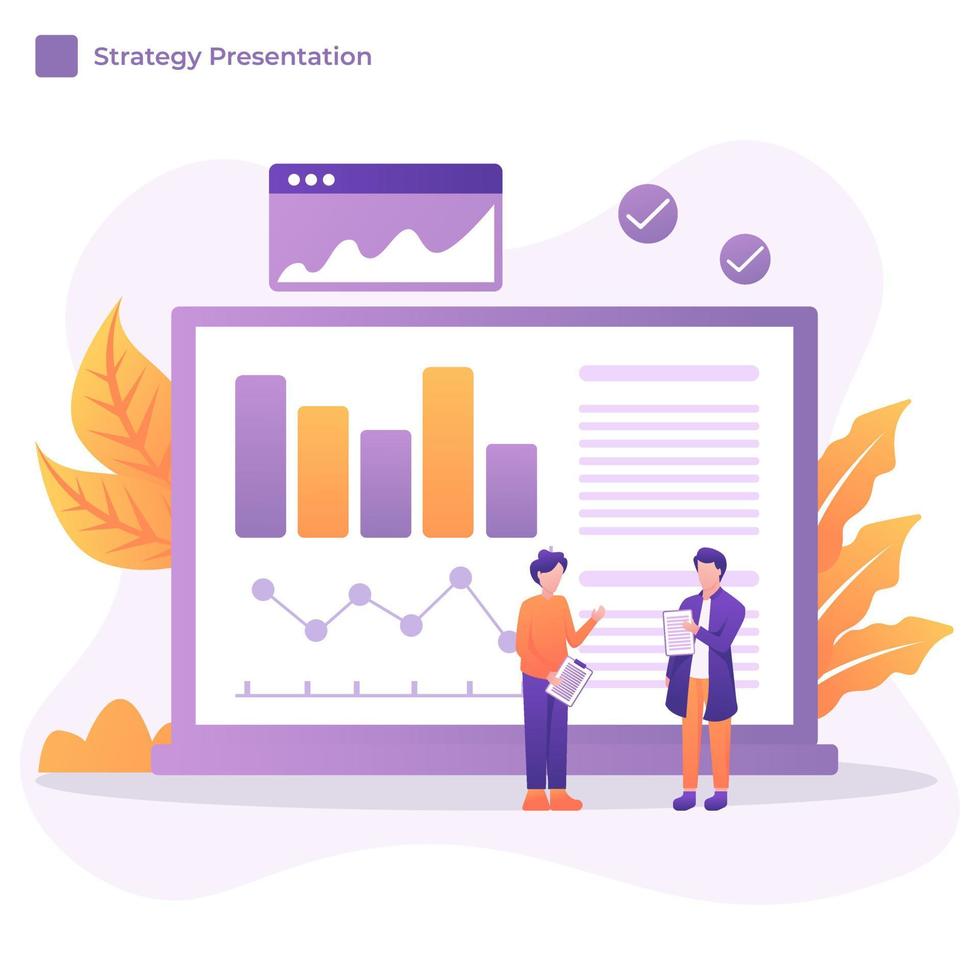 Strategy Presentation