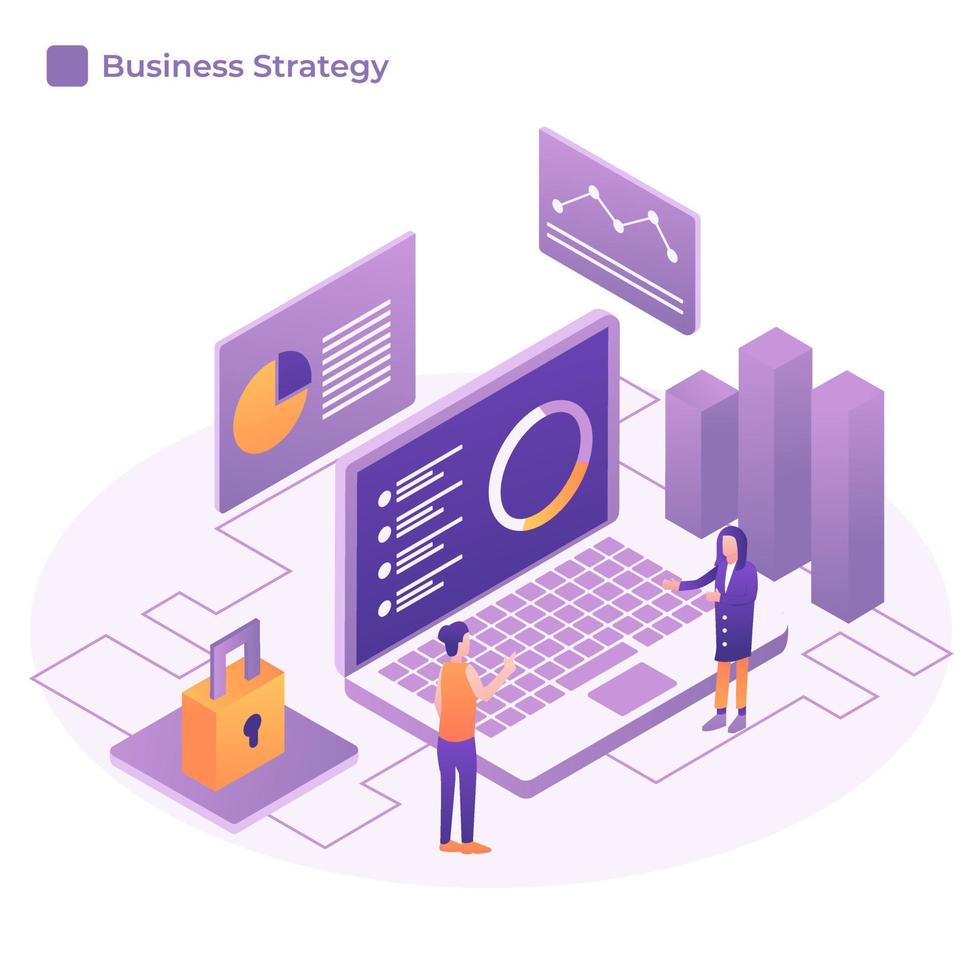 Business Strategy