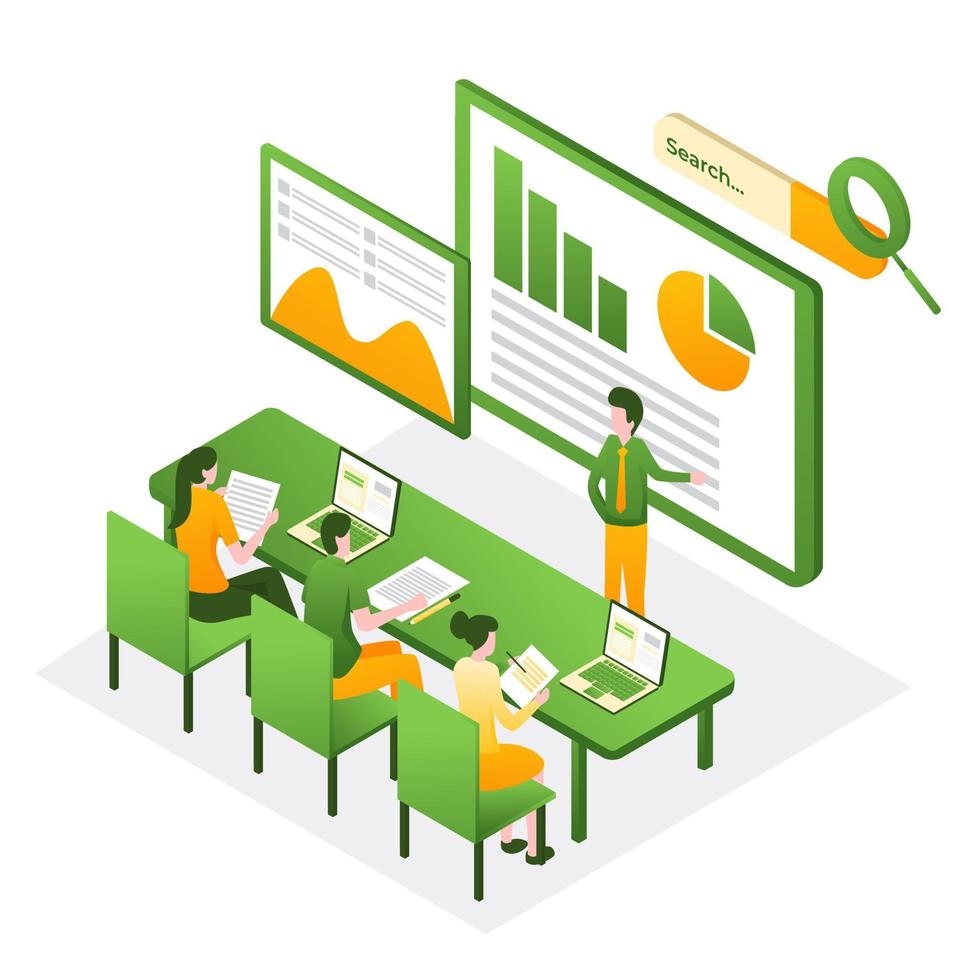 Search...