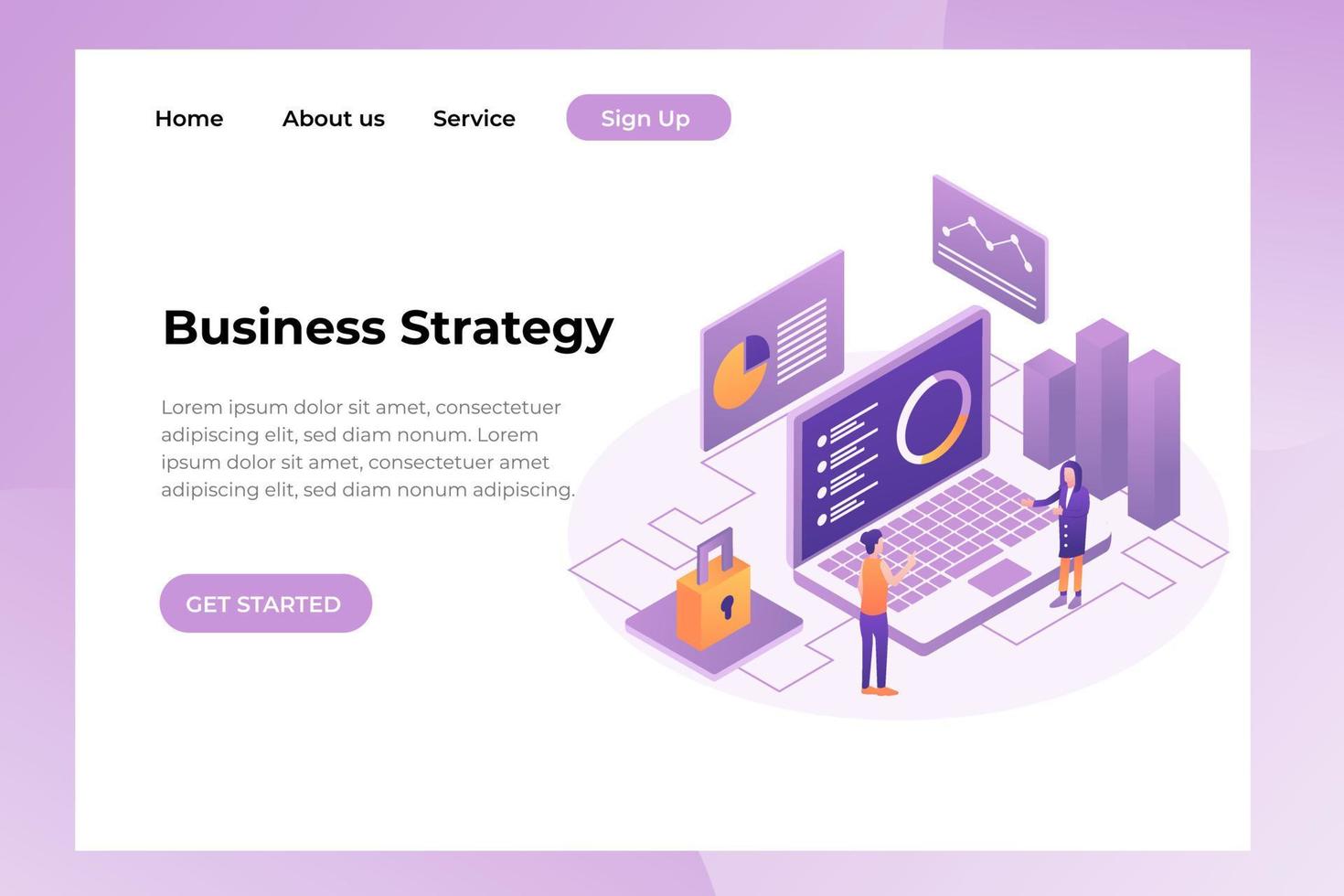 Home About us Service Sign Up

Business Strategy

Lorem ipsum dolor sit amet, consectetuer adipiscing elit, sed diam nonum. Lorem ipsum dolor sit amet, consectetuer amet adipiscing elit, sed diam nonum adipiscing.

GET STARTED