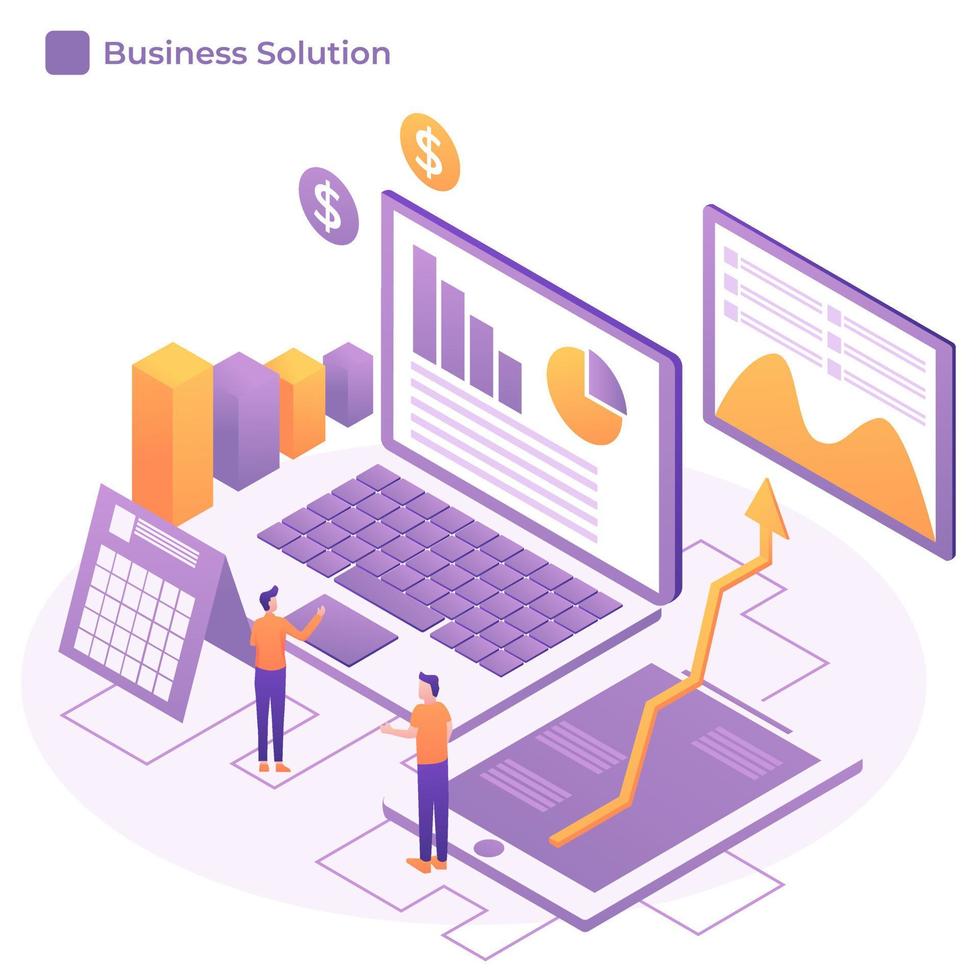 Business Solution

$

$