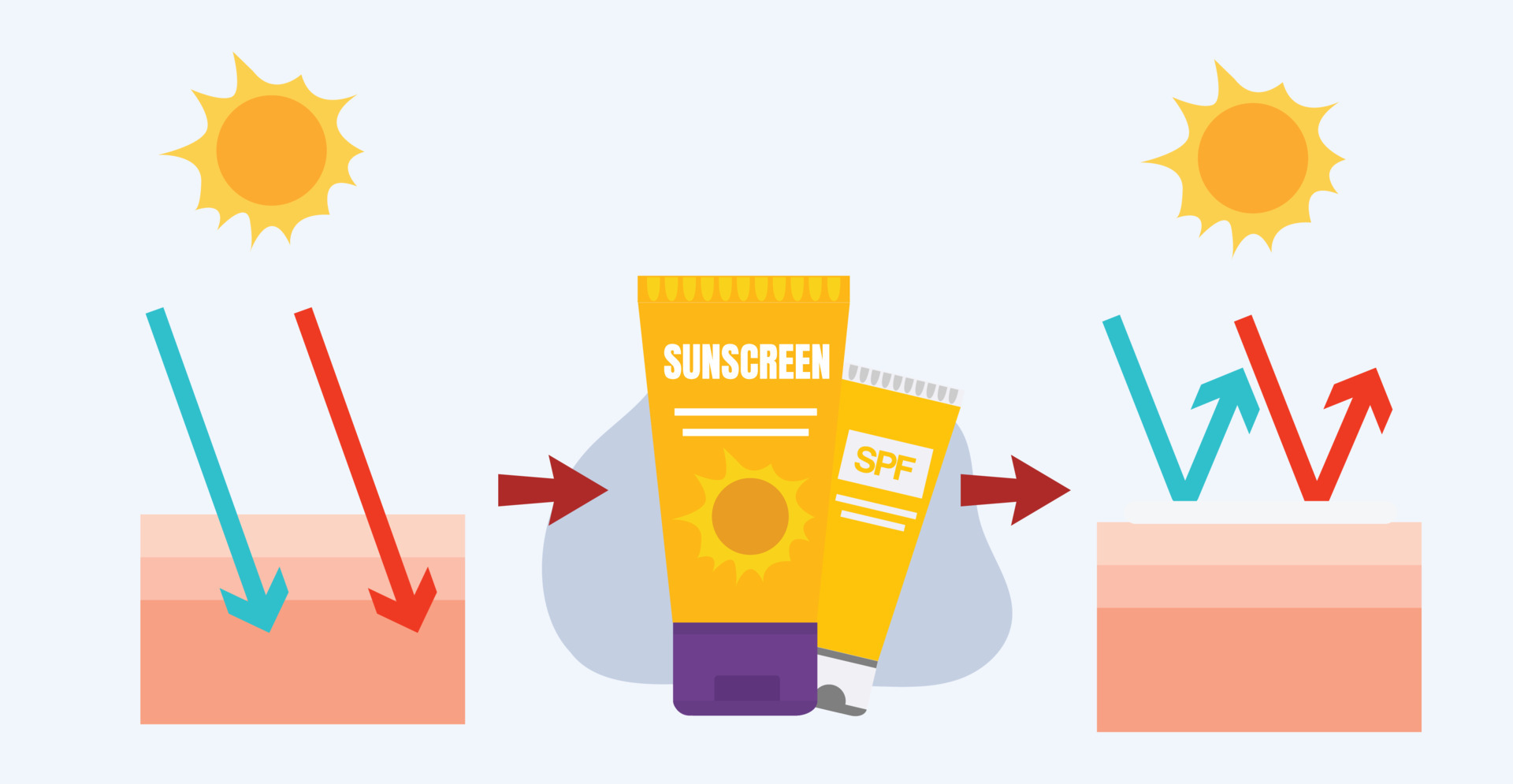 SUNSCREEN

SPF