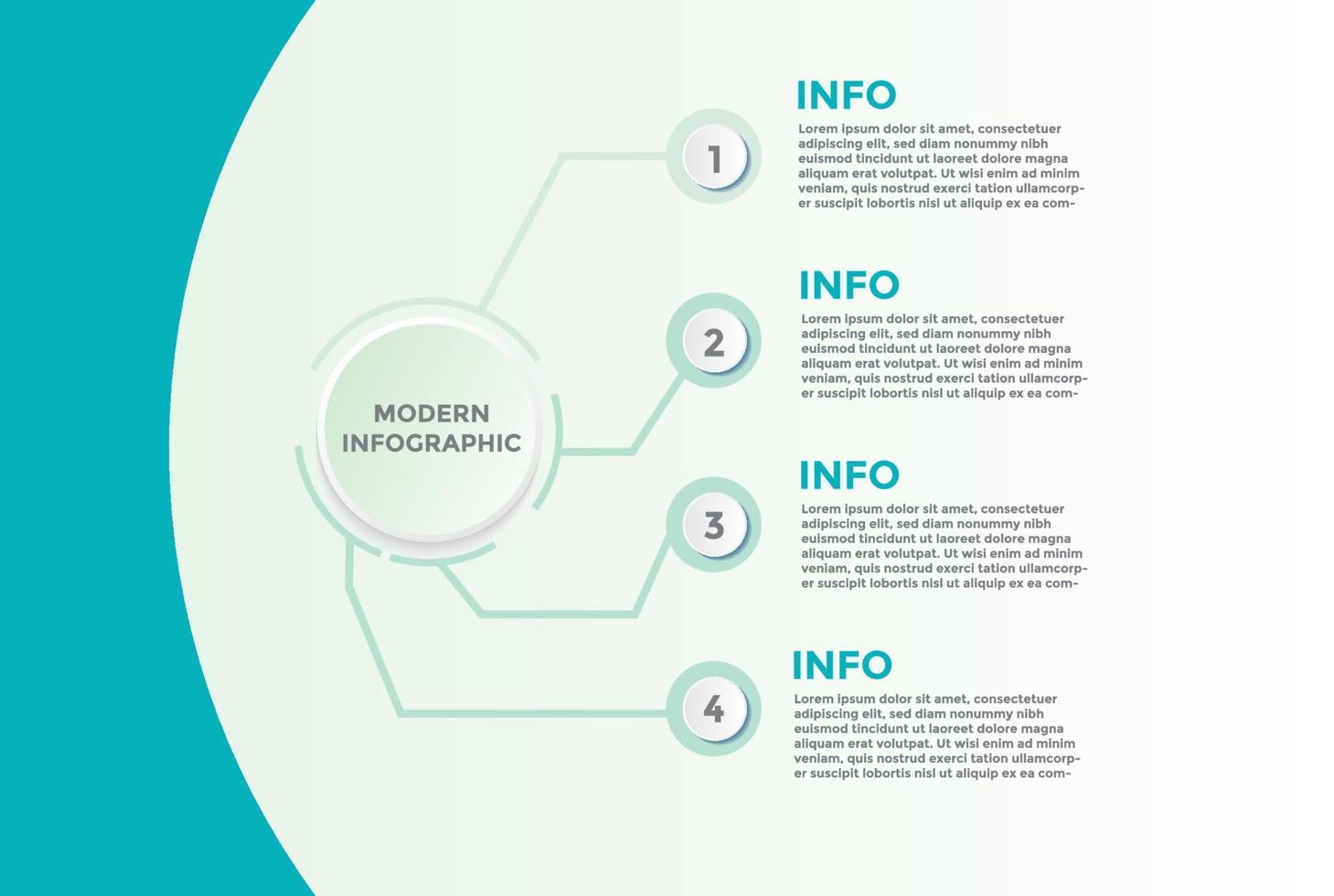 MODERN INFOGRAPHIC

1

INFO

Lorem ipsum dolor sit amet, consectetuer adipiscing elit, sed diam nonummy nibh euismod tincidunt ut laoreet dolore magna aliquam erat volutpat. Ut wisi enim ad minim veniam, quis nostrud exerci tation ullamcorper suscipit lobortis nisl ut aliquip ex ea com-

2

INFO

Lorem ipsum dolor sit amet, consectetuer adipiscing elit, sed diam nonummy nibh euismod tincidunt ut laoreet dolore magna aliquam erat volutpat. Ut wisi enim ad minim veniam, quis nostrud exerci tation ullamcorper suscipit lobortis nisl ut aliquip ex ea com-

3

INFO

Lorem ipsum dolor sit amet, consectetuer adipiscing elit, sed diam nonummy nibh euismod tincidunt ut laoreet dolore magna aliquam erat volutpat. Ut wisi enim ad minim veniam, quis nostrud exerci tation ullamcorper suscipit lobortis nisl ut aliquip ex ea com-

4

INFO

Lorem ipsum dolor sit amet, consectetuer adipiscing elit, sed diam nonummy nibh euismod tincidunt ut laoreet dolore magna aliquam erat volutpat. Ut wisi enim ad minim veniam, quis nostrud exerci tation ullamcorper suscipit lobortis nisl ut aliquip ex ea com-