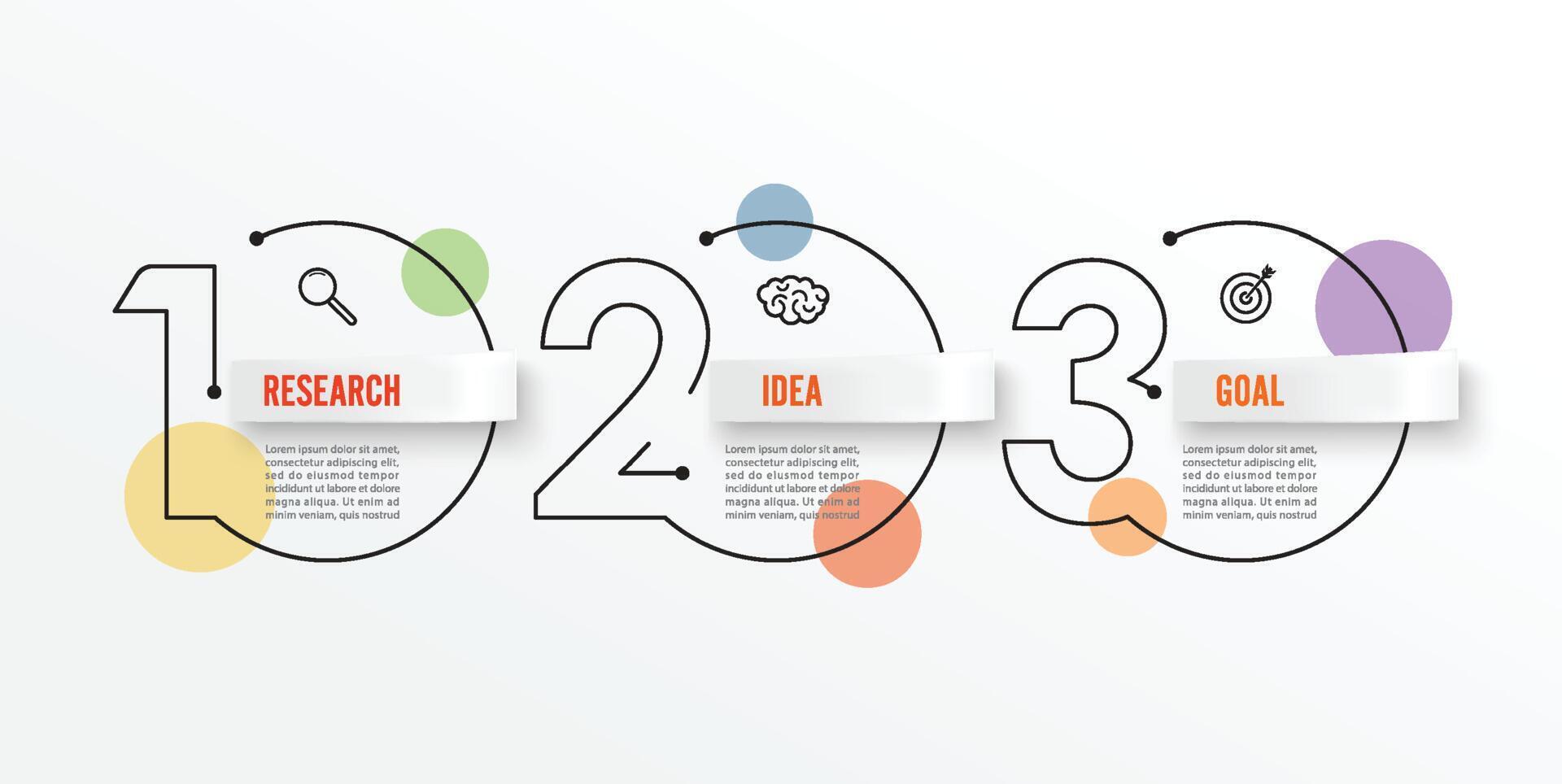 1

RESEARCH

Lorem ipsum dolor sit amet, consectetur adipiscing elit, sed do eiusmod tempor incididunt ut labore et dolore magna aliqua. Ut enim ad minim veniam, quis nostrud

2

IDEA

Lorem ipsum dolor sit amet, consectetur adipiscing elit, sed do eiusmod tempor incididunt ut labore et dolore magna aliqua. Ut enim ad minim veniam, quis nostrud

3

GOAL

Lorem ipsum dolor sit amet, consectetur adipiscing elit, sed do eiusmod tempor incididunt ut labore et dolore magna aliqua. Ut enim ad minim veniam, quis nostrud