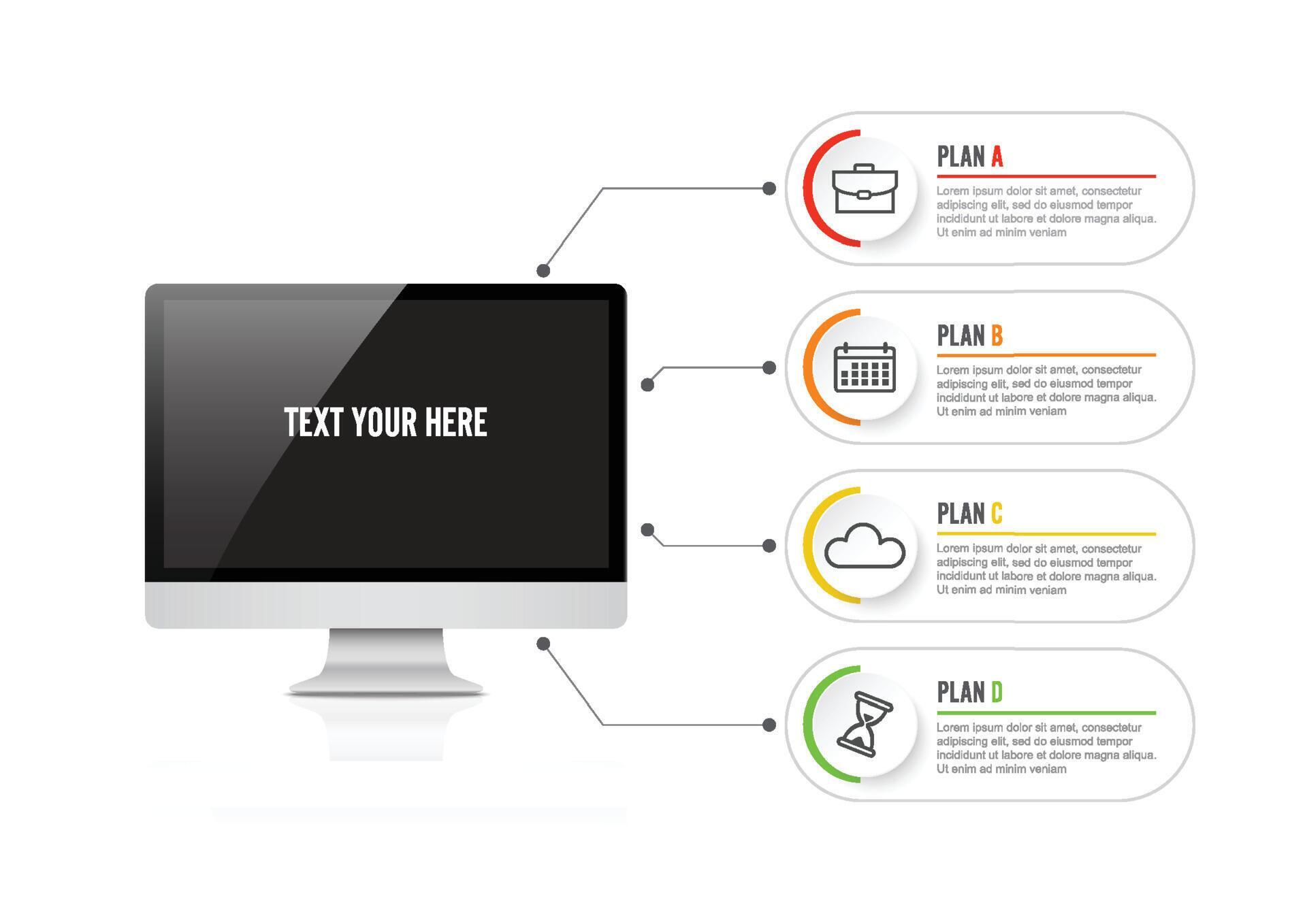 TEXT YOUR HERE

PLAN A

Lorem ipsum dolor sit amet, consectetur adipiscing elit, sed do eiusmod tempor incididunt ut labore et dolore magna aliqua. Ut enim ad minim veniam

PLAN B

Lorem ipsum dolor sit amet, consectetur adipiscing elit, sed do eiusmod tempor incididunt ut labore et dolore magna aliqua. Ut enim ad minim veniam

PLAN C

Lorem ipsum dolor sit amet, consectetur adipiscing elit, sed do eiusmod tempor incididunt ut labore et dolore magna aliqua. Ut enim ad minim veniam

PLAN D

Lorem ipsum dolor sit amet, consectetur adipiscing elit, sed do eiusmod tempor incididunt ut labore et dolore magna aliqua. Ut enim ad minim veniam