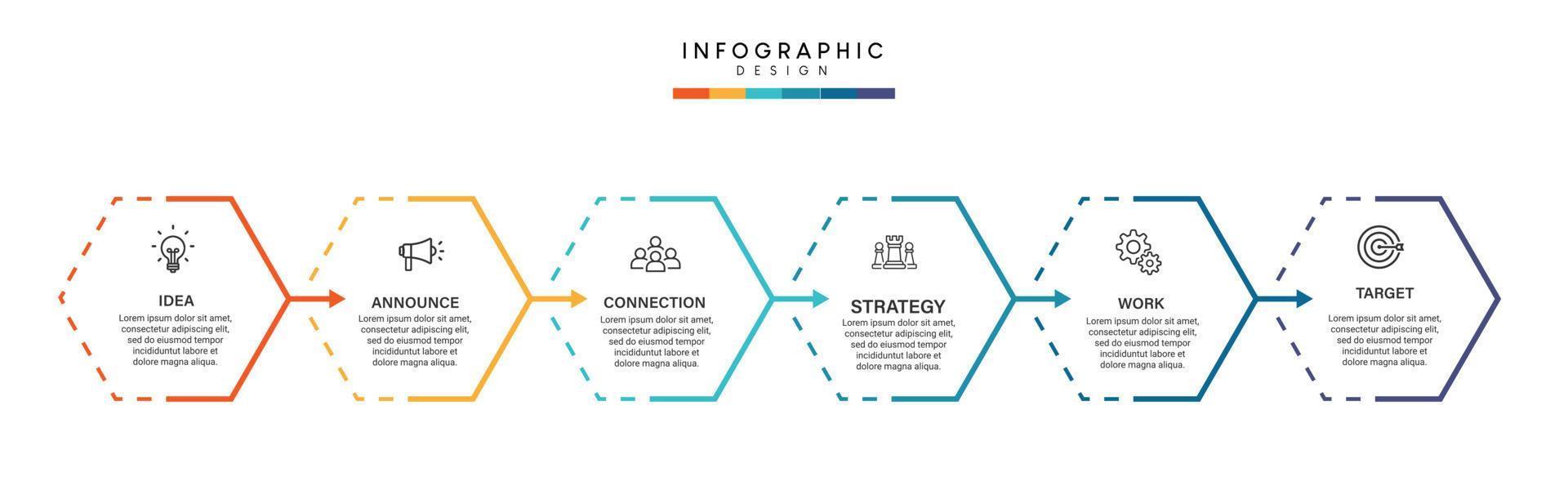 INFOGRAPHIC
DESIGN

IDEA
Lorem ipsum dolor sit amet, consectetur adipiscing elit, sed do eiusmod tempor incididuntut labore et dolore magna aliqua.

ANNOUNCE
Lorem ipsum dolor sit amet, consectetur adipiscing elit, sed do eiusmod tempor incididuntut labore et dolore magna aliqua.

CONNECTION
Lorem ipsum dolor sit amet, consectetur adipiscing elit, sed do eiusmod tempor incididuntut labore et dolore magna aliqua.

STRATEGY
Lorem ipsum dolor sit amet, consectetur adipiscing elit, sed do eiusmod tempor incididuntut labore et dolore magna aliqua.

WORK
Lorem ipsum dolor sit amet, consectetur adipiscing elit, sed do eiusmod tempor incididuntut labore et dolore magna aliqua.

TARGET
Lorem ipsum dolor sit amet, consectetur adipiscing elit, sed do eiusmod tempor incididuntut labore et dolore magna aliqua.