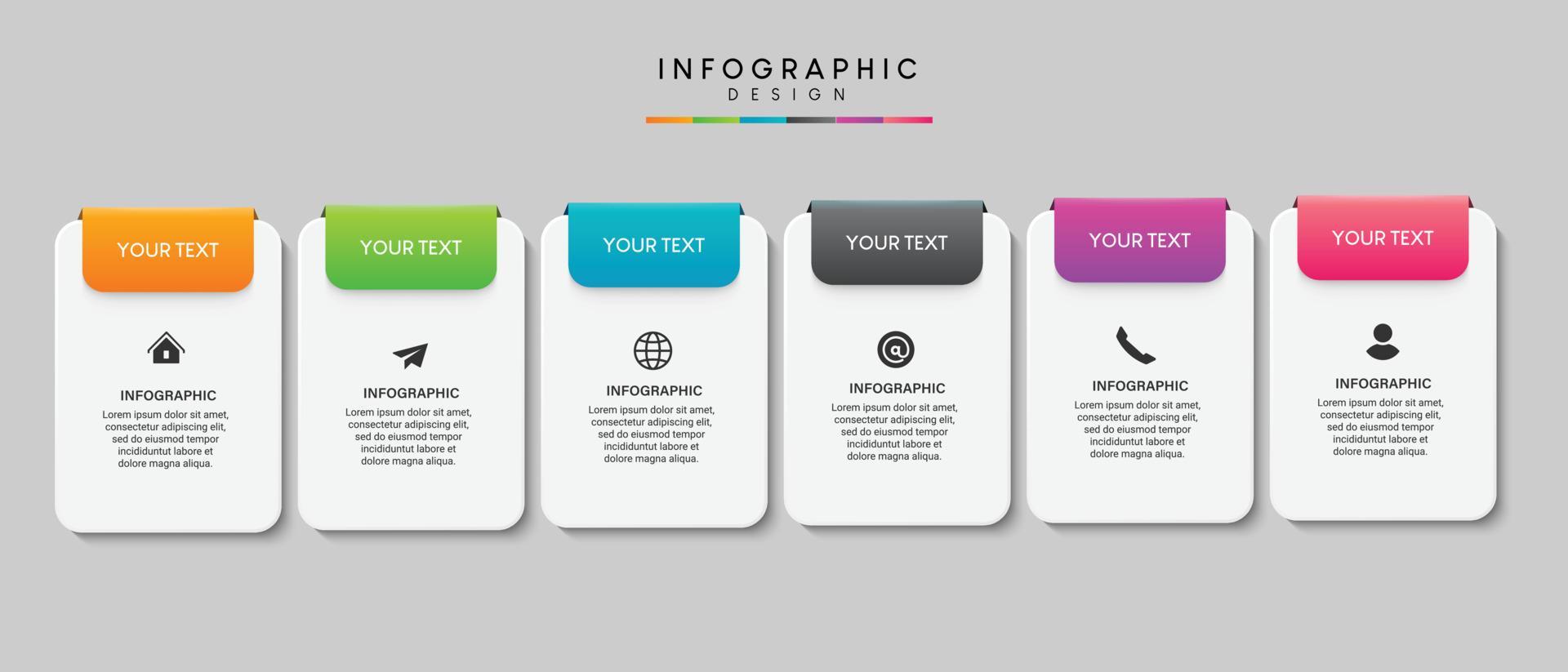 INFOGRAPHIC
DESIGN

YOUR TEXT

INFOGRAPHIC

Lorem ipsum dolor sit amet, consectetur adipiscing elit, sed do eiusmod tempor incididuntut labore et dolore magna aliqua.

YOUR TEXT

INFOGRAPHIC

Lorem ipsum dolor sit amet, consectetur adipiscing elit, sed do eiusmod tempor incididuntut labore et dolore magna aliqua.

YOUR TEXT

INFOGRAPHIC

Lorem ipsum dolor sit amet, consectetur adipiscing elit, sed do eiusmod tempor incididuntut labore et dolore magna aliqua.

YOUR TEXT

INFOGRAPHIC

Lorem ipsum dolor sit amet, consectetur adipiscing elit, sed do eiusmod tempor incididuntut labore et dolore magna aliqua.

YOUR TEXT

INFOGRAPHIC

Lorem ipsum dolor sit amet, consectetur adipiscing elit, sed do eiusmod tempor incididuntut labore et dolore magna aliqua.

YOUR TEXT

INFOGRAPHIC

Lorem ipsum dolor sit amet, consectetur adipiscing elit, sed do eiusmod tempor incididuntut labore et dolore magna aliqua.