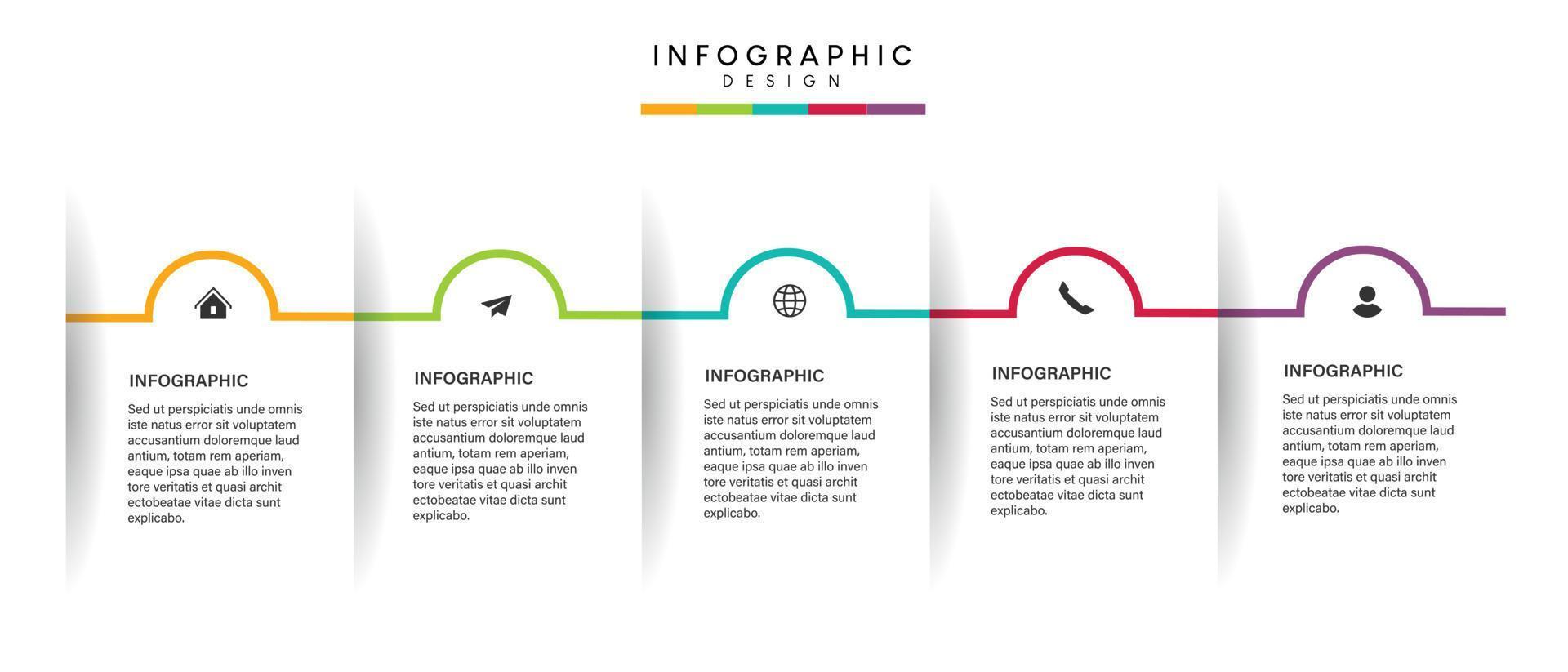 INFOGRAPHIC
DESIGN

INFOGRAPHIC

Sed ut perspiciatis unde omnis iste natus error sit voluptatem accusantium doloremque laud antium, totam rem aperiam, eaque ipsa quae ab illo inven tore veritatis et quasi archit ectobeatae vitae dicta sunt explicabo.

INFOGRAPHIC

Sed ut perspiciatis unde omnis iste natus error sit voluptatem accusantium doloremque laud antium, totam rem aperiam, eaque ipsa quae ab illo inven tore veritatis et quasi archit ectobeatae vitae dicta sunt explicabo.

INFOGRAPHIC

Sed ut perspiciatis unde omnis iste natus error sit voluptatem accusantium doloremque laud antium, totam rem aperiam, eaque ipsa quae ab illo inven tore veritatis et quasi archit ectobeatae vitae dicta sunt explicabo.

INFOGRAPHIC

Sed ut perspiciatis unde omnis iste natus error sit voluptatem accusantium doloremque laud antium, totam rem aperiam, eaque ipsa quae ab illo inven tore veritatis et quasi archit ectobeatae vitae dicta sunt explicabo.

INFOGRAPHIC

Sed ut perspiciatis unde omnis iste natus error sit voluptatem accusantium doloremque laud antium, totam rem aperiam, eaque ipsa quae ab illo inven tore veritatis et quasi archit ectobeatae vitae dicta sunt explicabo.