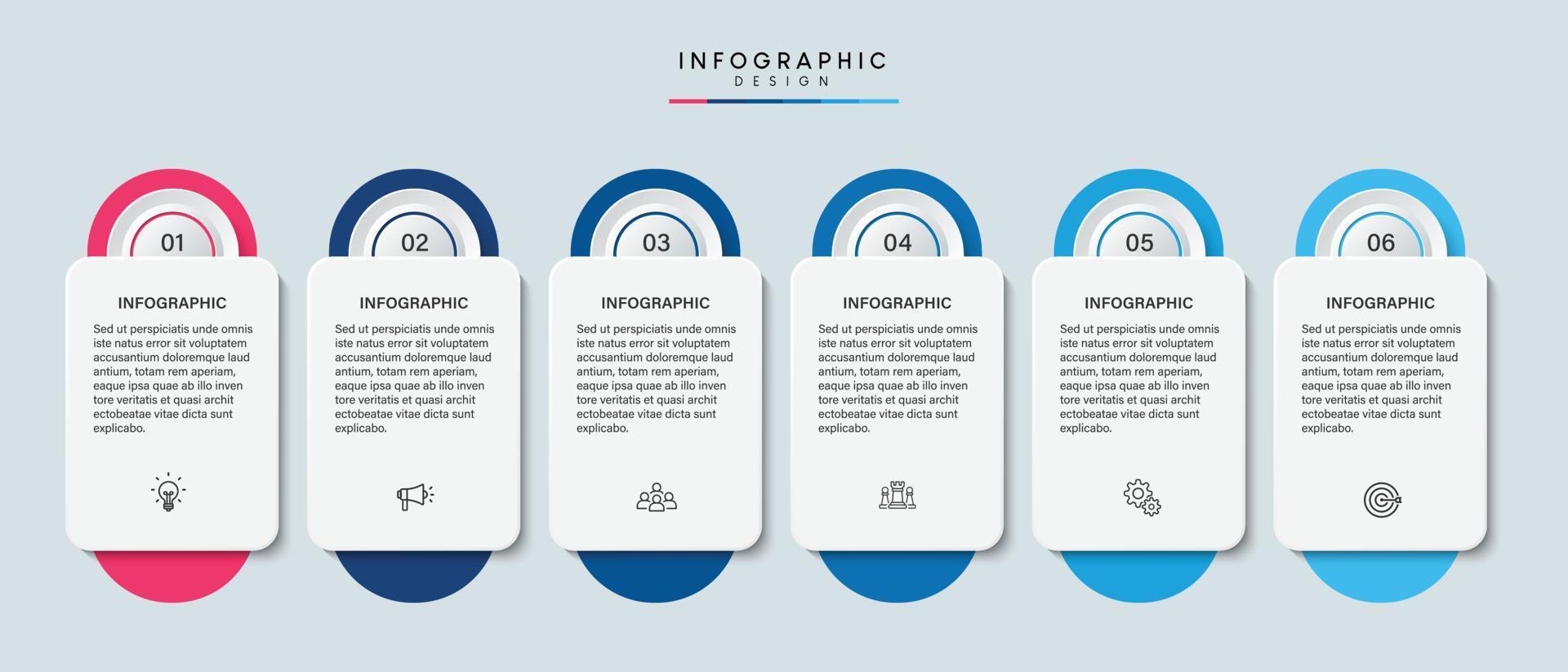 INFOGRAPHIC
DESIGN

01

INFOGRAPHIC

Sed ut perspiciatis unde omnis iste natus error sit voluptatem accusantium doloremque laud antium, totam rem aperiam, eaque ipsa quae ab illo inven tore veritatis et quasi archit ectobeatae vitae dicta sunt explicabo.

02

INFOGRAPHIC

Sed ut perspiciatis unde omnis iste natus error sit voluptatem accusantium doloremque laud antium, totam rem aperiam, eaque ipsa quae ab illo inven tore veritatis et quasi archit ectobeatae vitae dicta sunt explicabo.

03

INFOGRAPHIC

Sed ut perspiciatis unde omnis iste natus error sit voluptatem accusantium doloremque laud antium, totam rem aperiam, eaque ipsa quae ab illo inven tore veritatis et quasi archit ectobeatae vitae dicta sunt explicabo.

04

INFOGRAPHIC

Sed ut perspiciatis unde omnis iste natus error sit voluptatem accusantium doloremque laud antium, totam rem aperiam, eaque ipsa quae ab illo inven tore veritatis et quasi archit ectobeatae vitae dicta sunt explicabo.

05

INFOGRAPHIC

Sed ut perspiciatis unde omnis iste natus error sit voluptatem accusantium doloremque laud antium, totam rem aperiam, eaque ipsa quae ab illo inven tore veritatis et quasi archit ectobeatae vitae dicta sunt explicabo.

06

INFOGRAPHIC

Sed ut perspiciatis unde omnis iste natus error sit voluptatem accusantium doloremque laud antium, totam rem aperiam, eaque ipsa quae ab illo inven tore veritatis et quasi archit ectobeatae vitae dicta sunt explicabo.