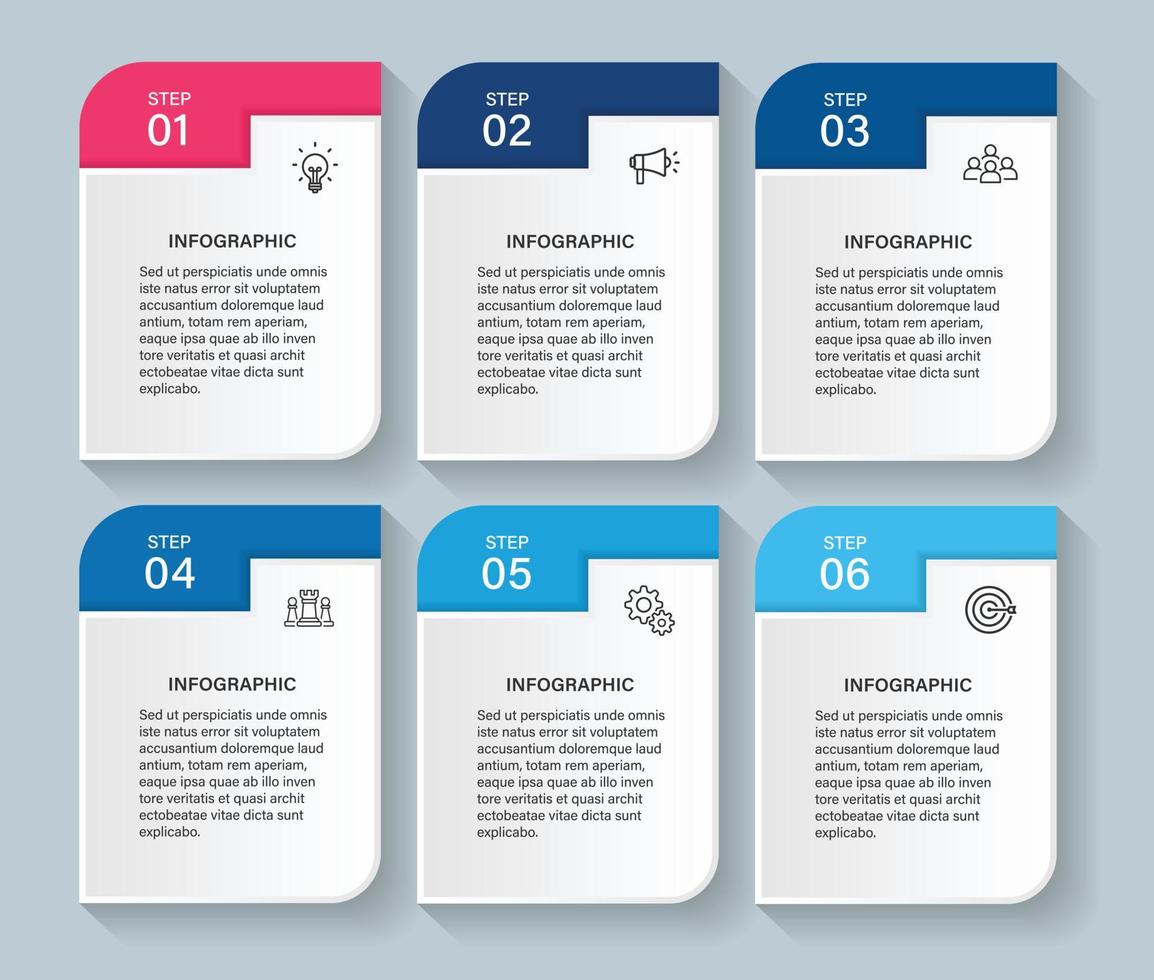 STEP
01

INFOGRAPHIC

Sed ut perspiciatis unde omnis iste natus error sit voluptatem accusantium doloremque laud antium, totam rem aperiam, eaque ipsa quae ab illo inven tore veritatis et quasi archit ectobeatae vitae dicta sunt explicabo.

STEP
02

INFOGRAPHIC

Sed ut perspiciatis unde omnis iste natus error sit voluptatem accusantium doloremque laud antium, totam rem aperiam, eaque ipsa quae ab illo inven tore veritatis et quasi archit ectobeatae vitae dicta sunt explicabo.

STEP
03

INFOGRAPHIC

Sed ut perspiciatis unde omnis iste natus error sit voluptatem accusantium doloremque laud antium, totam rem aperiam, eaque ipsa quae ab illo inven tore veritatis et quasi archit ectobeatae vitae dicta sunt explicabo.

STEP
04

INFOGRAPHIC

Sed ut perspiciatis unde omnis iste natus error sit voluptatem accusantium doloremque laud antium, totam rem aperiam, eaque ipsa quae ab illo inven tore veritatis et quasi archit ectobeatae vitae dicta sunt explicabo.

STEP
05

INFOGRAPHIC

Sed ut perspiciatis unde omnis iste natus error sit voluptatem accusantium doloremque laud antium, totam rem aperiam, eaque ipsa quae ab illo inven tore veritatis et quasi archit ectobeatae vitae dicta sunt explicabo.

STEP
06

INFOGRAPHIC

Sed ut perspiciatis unde omnis iste natus error sit voluptatem accusantium doloremque laud antium, totam rem aperiam, eaque ipsa quae ab illo inven tore veritatis et quasi archit ectobeatae vitae dicta sunt explicabo.