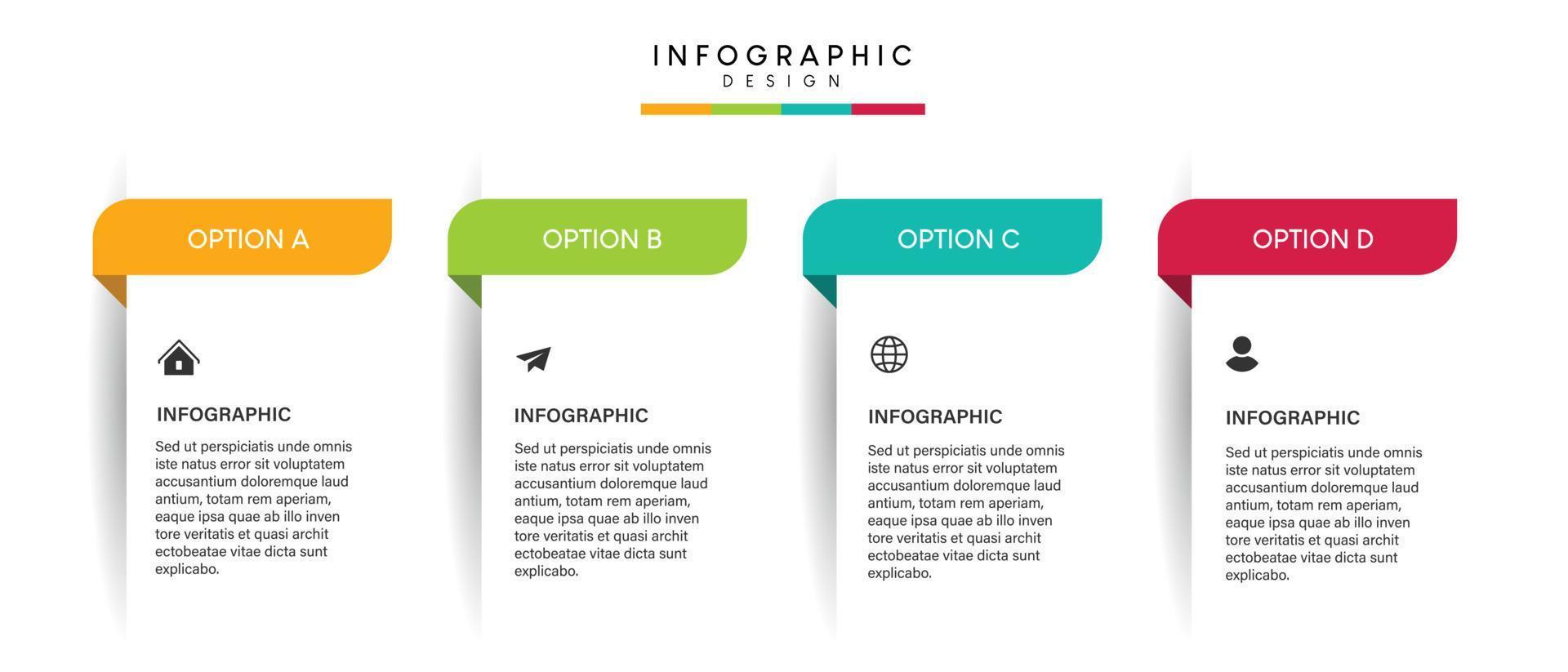 INFOGRAPHIC
DESIGN

OPTION A

INFOGRAPHIC

Sed ut perspiciatis unde omnis iste natus error sit voluptatem accusantium doloremque laud antium, totam rem aperiam, eaque ipsa quae ab illo inven tore veritatis et quasi archit ectobeatae vitae dicta sunt explicabo.

OPTION B

INFOGRAPHIC

Sed ut perspiciatis unde omnis iste natus error sit voluptatem accusantium doloremque laud antium, totam rem aperiam, eaque ipsa quae ab illo inven tore veritatis et quasi archit ectobeatae vitae dicta sunt explicabo.

OPTION C

INFOGRAPHIC

Sed ut perspiciatis unde omnis iste natus error sit voluptatem accusantium doloremque laud antium, totam rem aperiam, eaque ipsa quae ab illo inven tore veritatis et quasi archit ectobeatae vitae dicta sunt explicabo.

OPTION D

INFOGRAPHIC

Sed ut perspiciatis unde omnis iste natus error sit voluptatem accusantium doloremque laud antium, totam rem aperiam, eaque ipsa quae ab illo inven tore veritatis et quasi archit ectobeatae vitae dicta sunt explicabo.