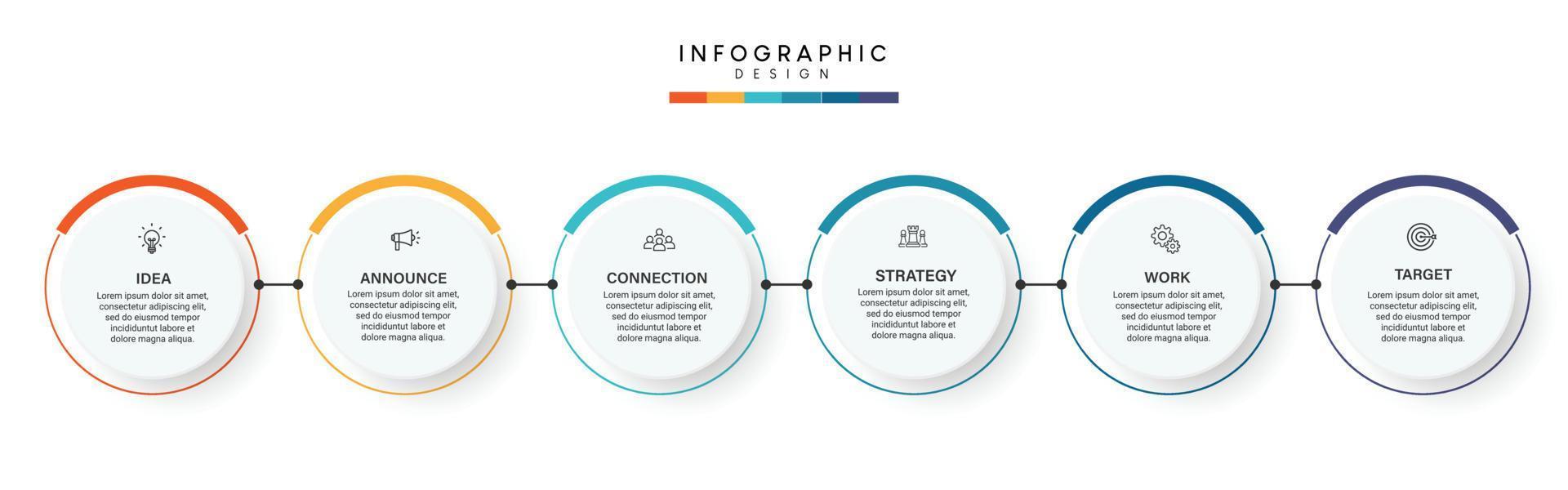 INFOGRAPHIC
DESIGN

IDEA
Lorem ipsum dolor sit amet, consectetur adipiscing elit, sed do eiusmod tempor incididuntut labore et dolore magna aliqua.

ANNOUNCE
Lorem ipsum dolor sit amet, consectetur adipiscing elit, sed do eiusmod tempor incididuntut labore et dolore magna aliqua.

CONNECTION
Lorem ipsum dolor sit amet, consectetur adipiscing elit, sed do eiusmod tempor incididuntut labore et dolore magna aliqua.

STRATEGY
Lorem ipsum dolor sit amet, consectetur adipiscing elit, sed do eiusmod tempor incididuntut labore et dolore magna aliqua.

WORK
Lorem ipsum dolor sit amet, consectetur adipiscing elit, sed do eiusmod tempor incididuntut labore et dolore magna aliqua.

TARGET
Lorem ipsum dolor sit amet, consectetur adipiscing elit, sed do eiusmod tempor incididuntut labore et dolore magna aliqua.