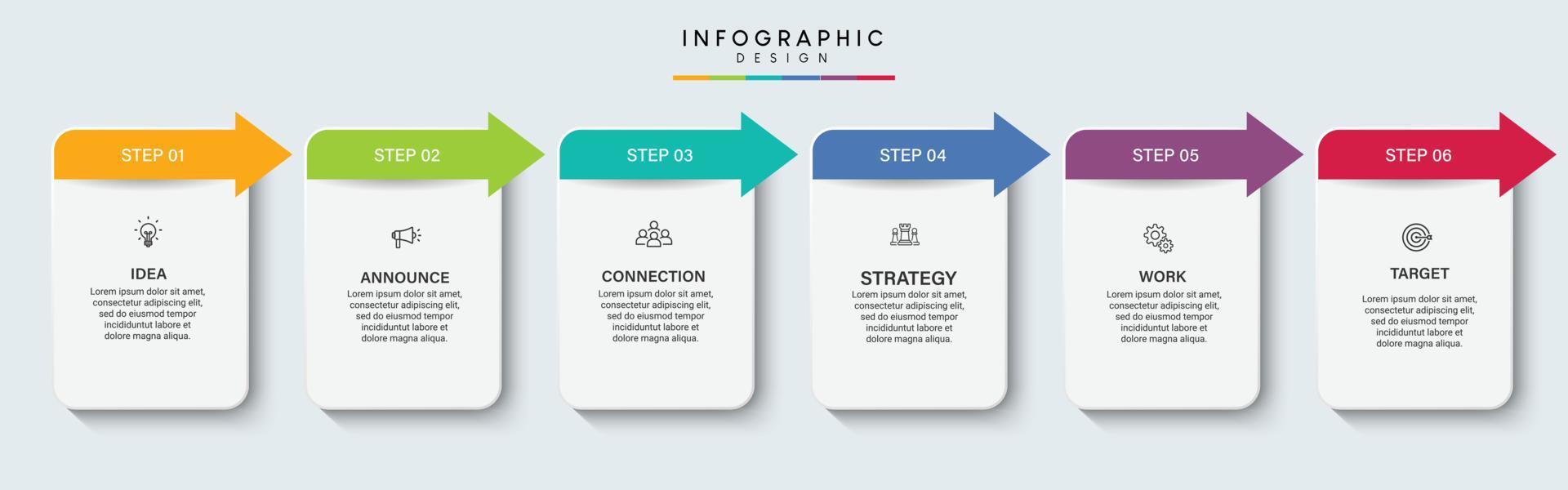 INFOGRAPHIC
DESIGN

STEP 01

IDEA

Lorem ipsum dolor sit amet, consectetur adipiscing elit, sed do eiusmod tempor incididuntut labore et dolore magna aliqua.

STEP 02

ANNOUNCE

Lorem ipsum dolor sit amet, consectetur adipiscing elit, sed do eiusmod tempor incididuntut labore et dolore magna aliqua.

STEP 03

CONNECTION

Lorem ipsum dolor sit amet, consectetur adipiscing elit, sed do eiusmod tempor incididuntut labore et dolore magna aliqua.

STEP 04

STRATEGY

Lorem ipsum dolor sit amet, consectetur adipiscing elit, sed do eiusmod tempor incididuntut labore et dolore magna aliqua.

STEP 05

WORK

Lorem ipsum dolor sit amet, consectetur adipiscing elit, sed do eiusmod tempor incididuntut labore et dolore magna aliqua.

STEP 06

TARGET

Lorem ipsum dolor sit amet, consectetur adipiscing elit, sed do eiusmod tempor incididuntut labore et dolore magna aliqua.